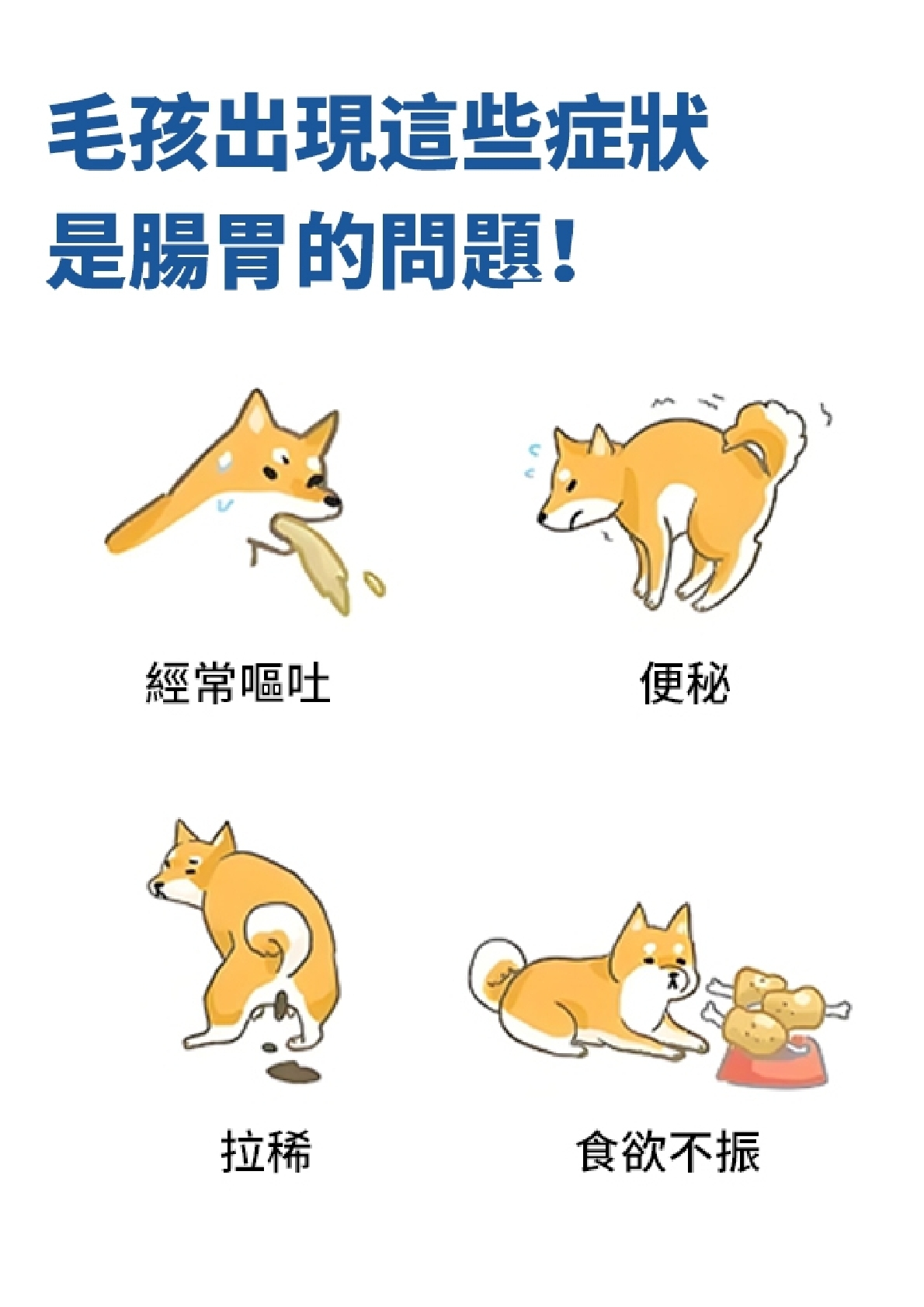 毛孩出現這些症狀
是腸胃的問題！

經常嘔吐

便秘

拉稀

食欲不振