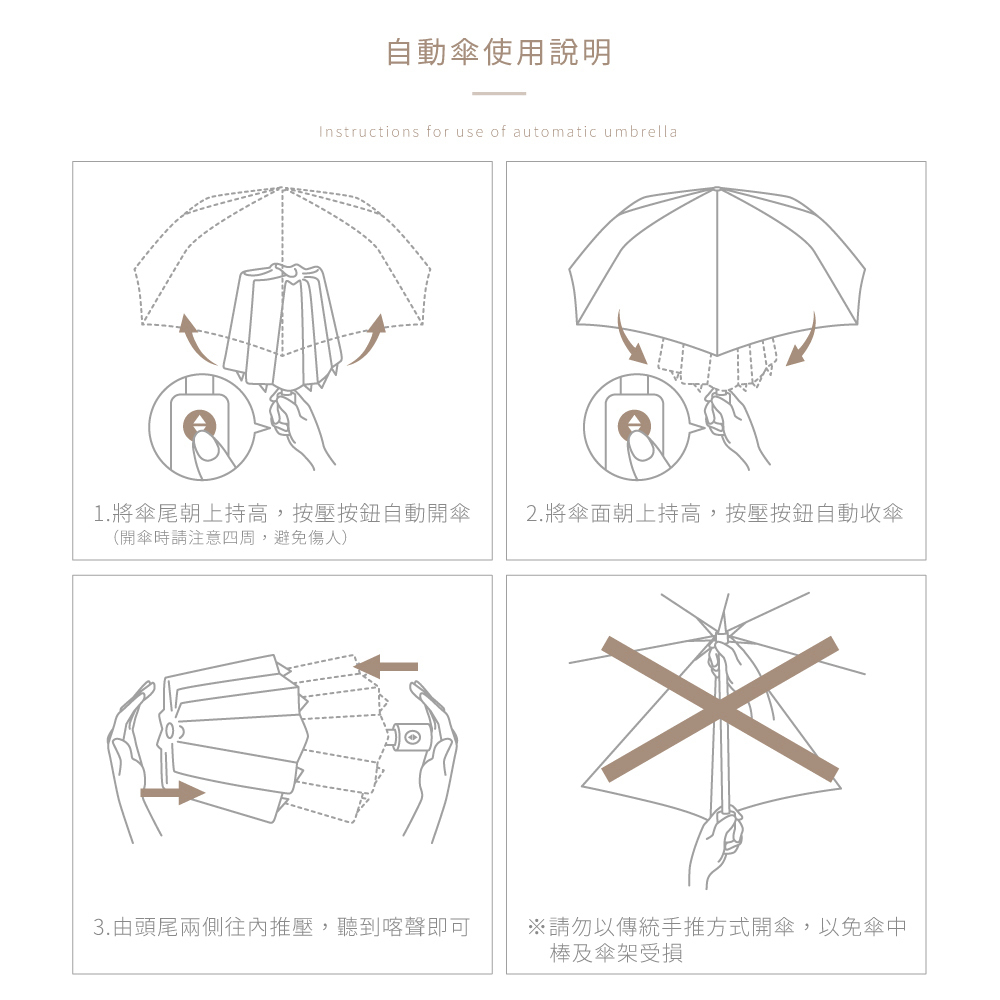 自動傘使用說明

Instructions for use of automatic umbrella

1.將傘尾朝上持高，按壓按鈕自動開傘
（開傘時請注意四周，避免傷人）

2.將傘面朝上持高，按壓按鈕自動收傘

3.由頭尾兩側往內推壓，聽到喀聲即可

※請勿以傳統手推方式開傘，以免傘中棒及傘架受損