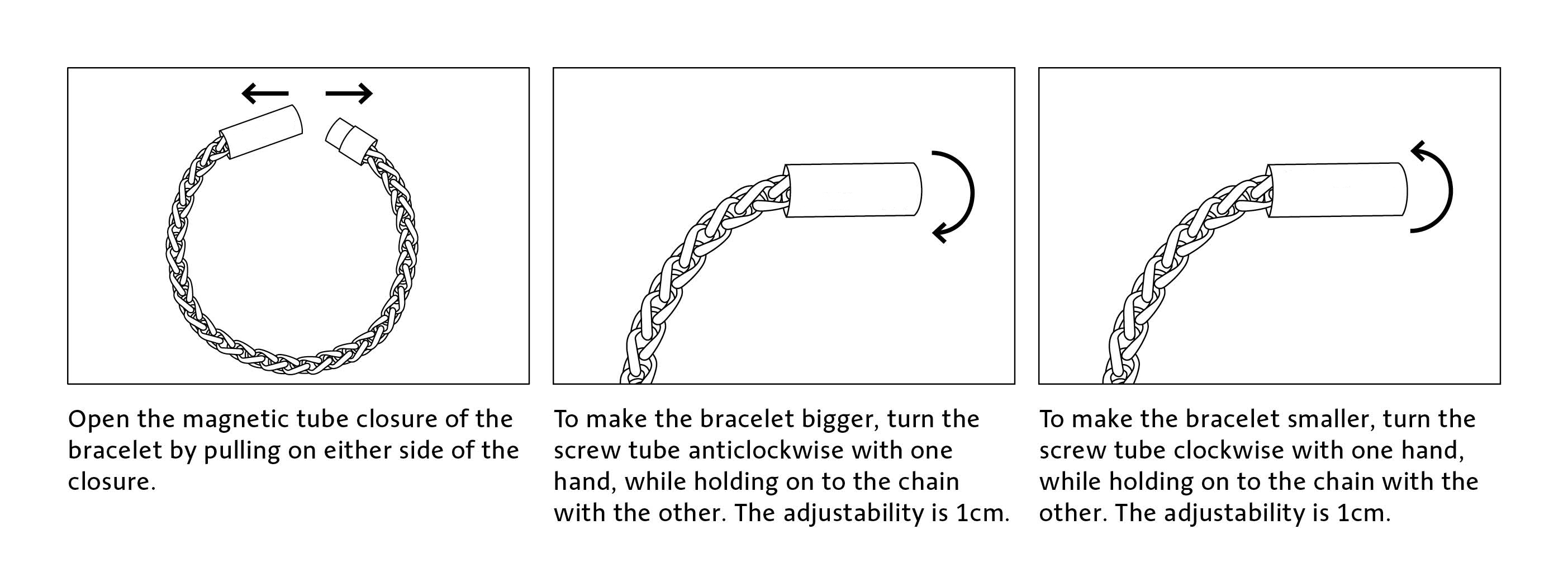 Open the magnetic tube closure of the bracelet by pulling on either side of the closure.

To make the bracelet bigger, turn the screw tube anticlockwise with one hand, while holding on to the chain with the other. The adjustability is 1cm.

To make the bracelet smaller, turn the screw tube clockwise with one hand, while holding on to the chain with the other. The adjustability is 1cm.