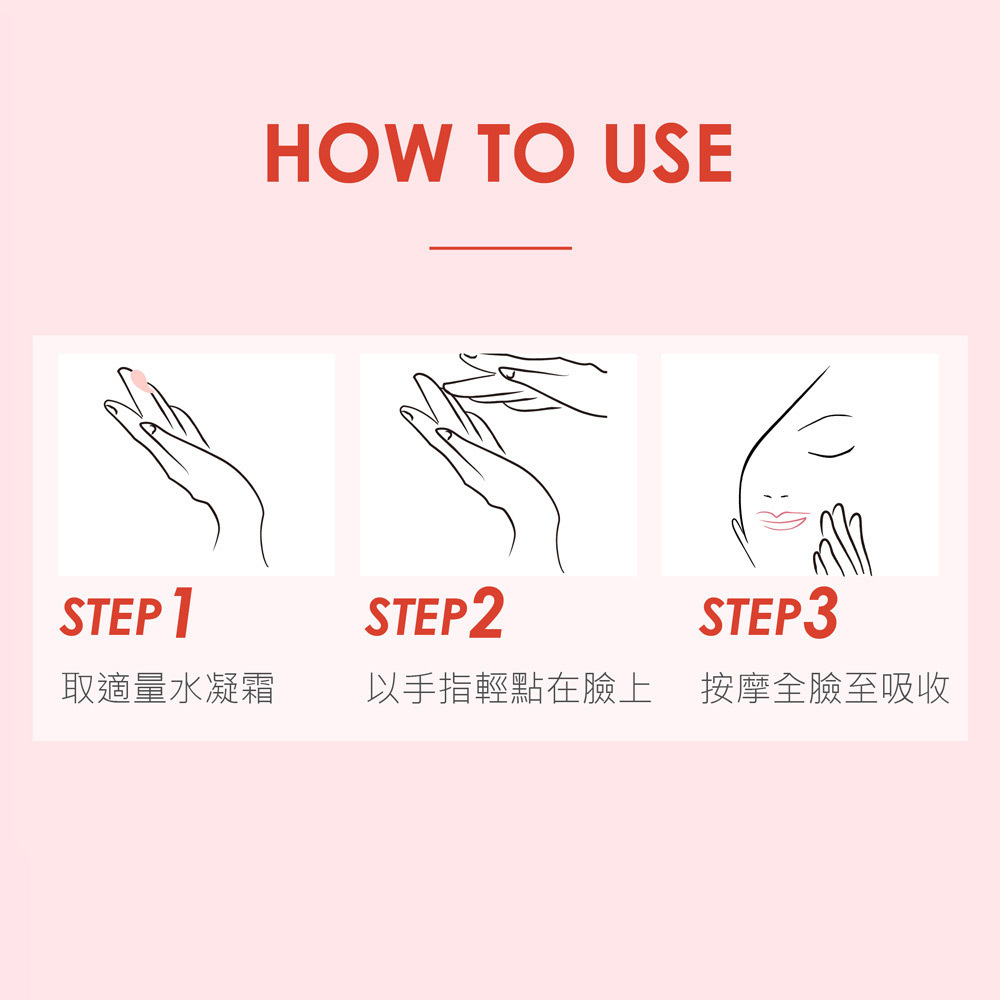 HOW TO USE

STEP 1
取適量水凝霜

STEP 2
以手指輕點在臉上

STEP 3
按摩全臉至吸收