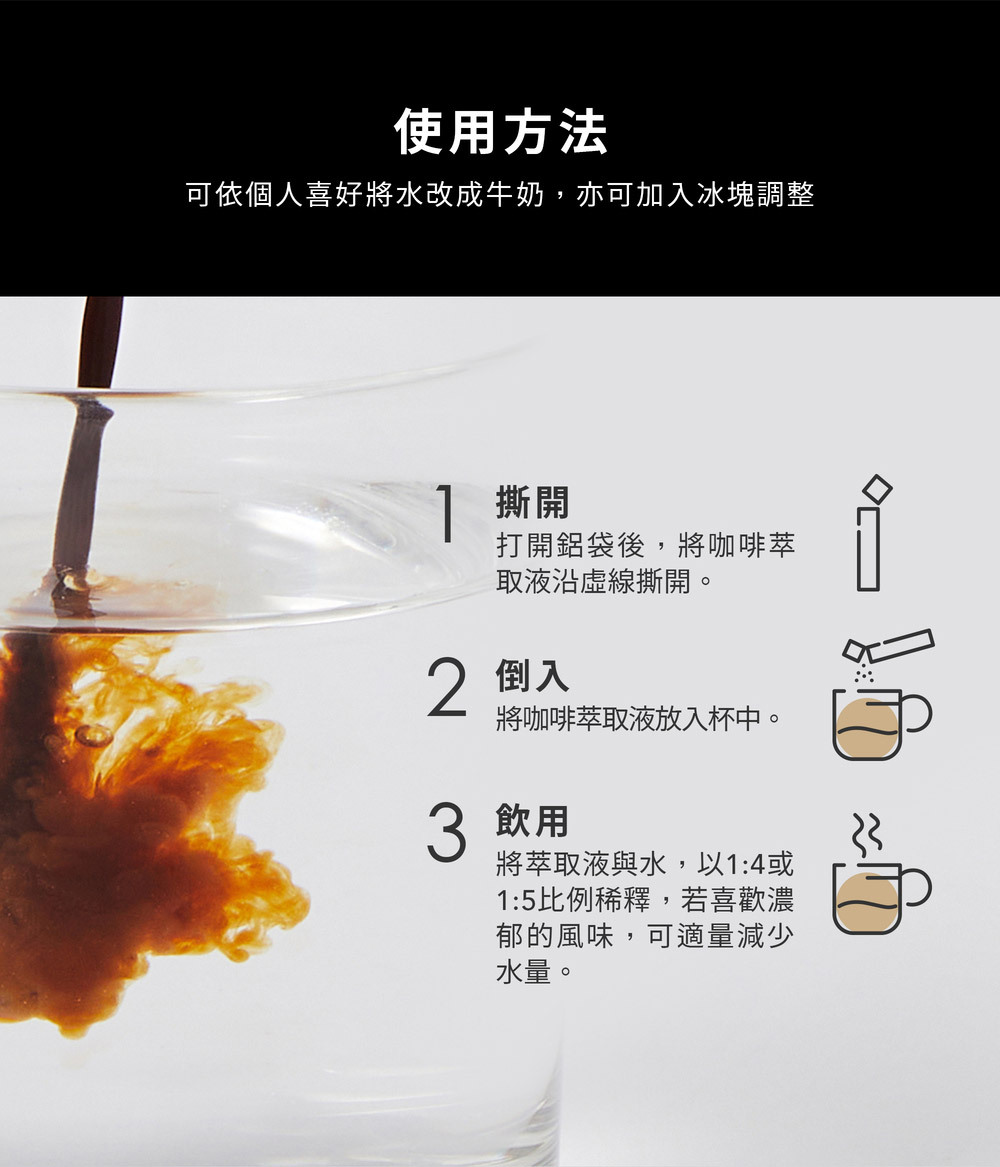 使用方法

可依個人喜好將水改成牛奶，亦可加入冰塊調整

1 撕開
打開鋁袋後，將咖啡萃取液沿虛線撕開。

2 倒入
將咖啡萃取液放入杯中。

3 飲用
將萃取液與水，以1:4或1:5比例稀釋，若喜歡濃郁的風味，可適量減少水量。