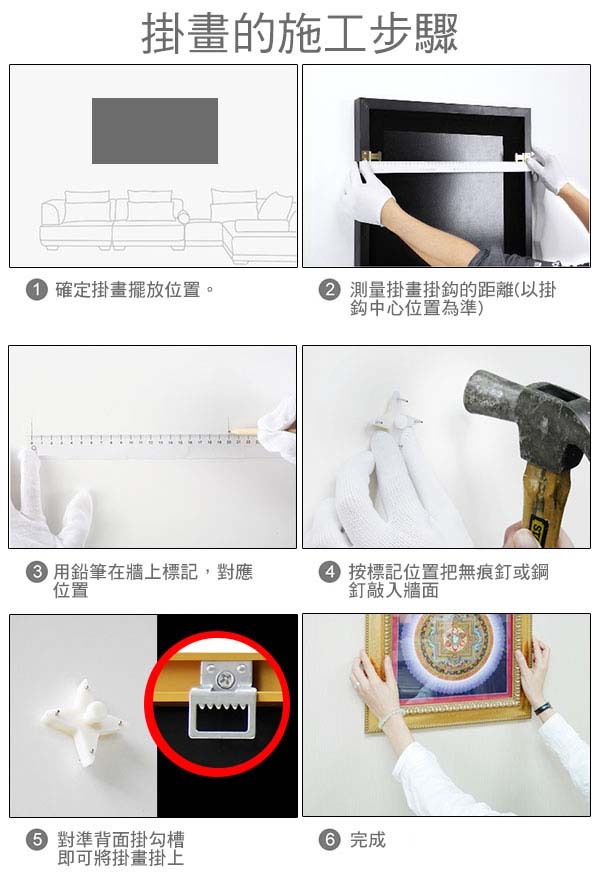 掛畫的施工步驟

1 確定掛畫擺放位置。

2 測量掛畫掛鉤的距離(以掛鉤中心位置為準)

3 用鉛筆在牆上標記，對應位置

4 按標記位置把無痕釘或鋼釘敲入牆面

5 對準背面掛勾槽即可將掛畫掛上

6 完成