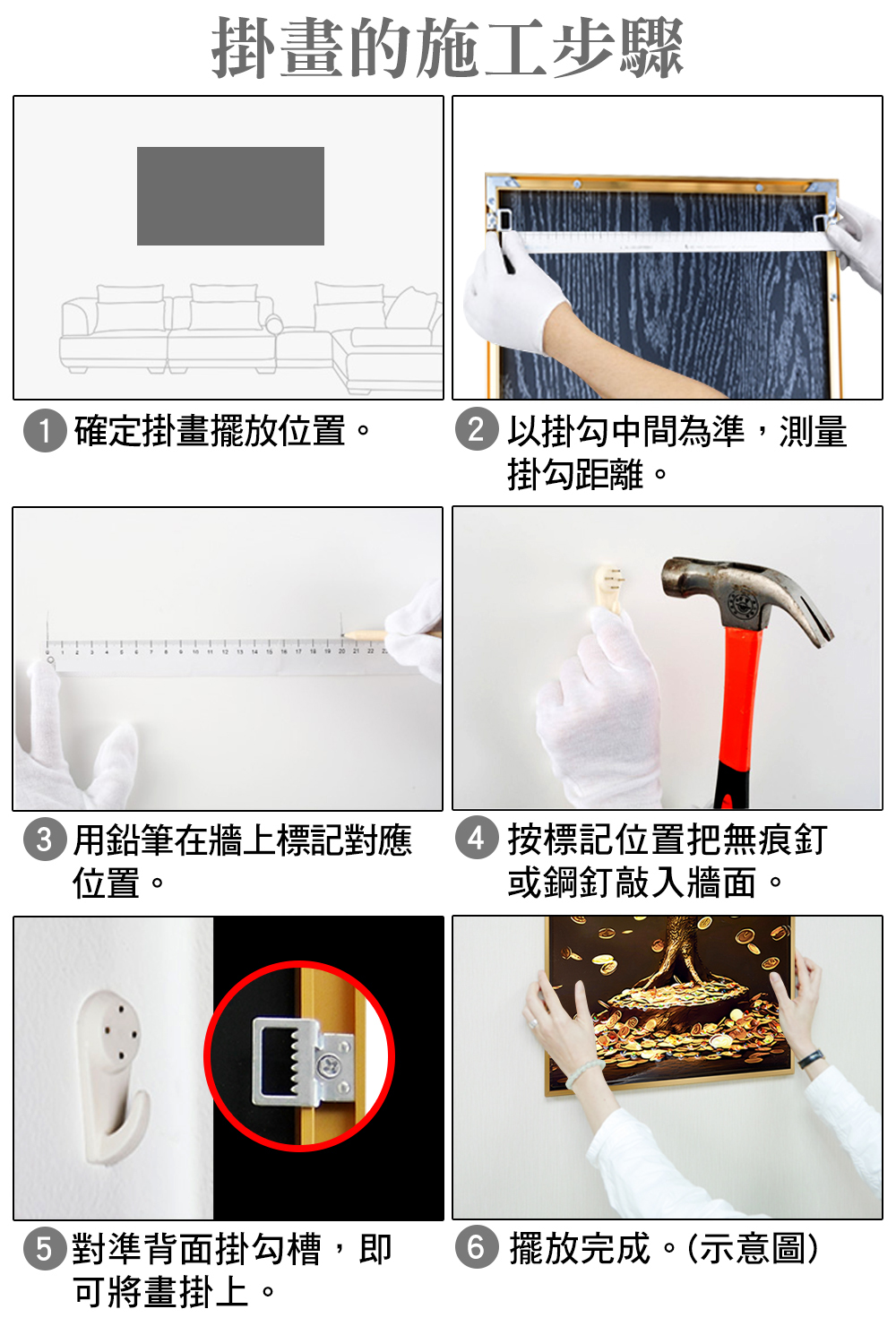 掛畫的施工步驟

1 確定掛畫擺放位置。

2 以掛勾中間為準，測量掛勾距離。

3 用鉛筆在牆上標記對應位置。

4 按標記位置把無痕釘或鋼釘敲入牆面。

5 對準背面掛勾槽，即可將畫掛上。

6 擺放完成。(示意圖)