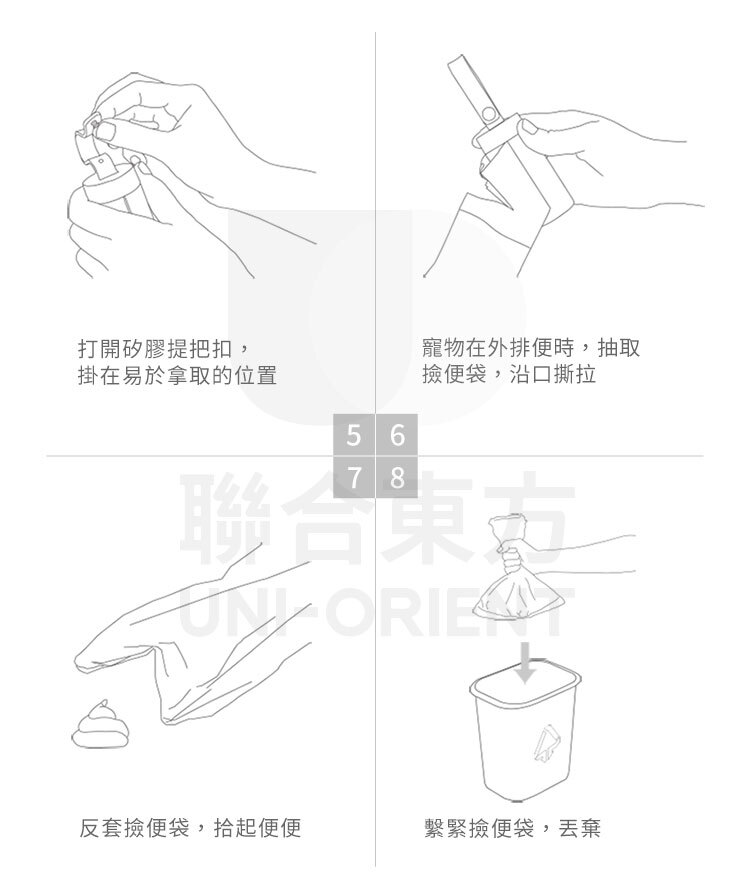 打開矽膠提把扣，
掛在易於拿取的位置

寵物在外排便時，抽取
撿便袋，沿口撕拉

5 6
7 8

聯合東方
UNI-ORIENT

反套撿便袋，拾起便便

繫緊撿便袋，丟棄