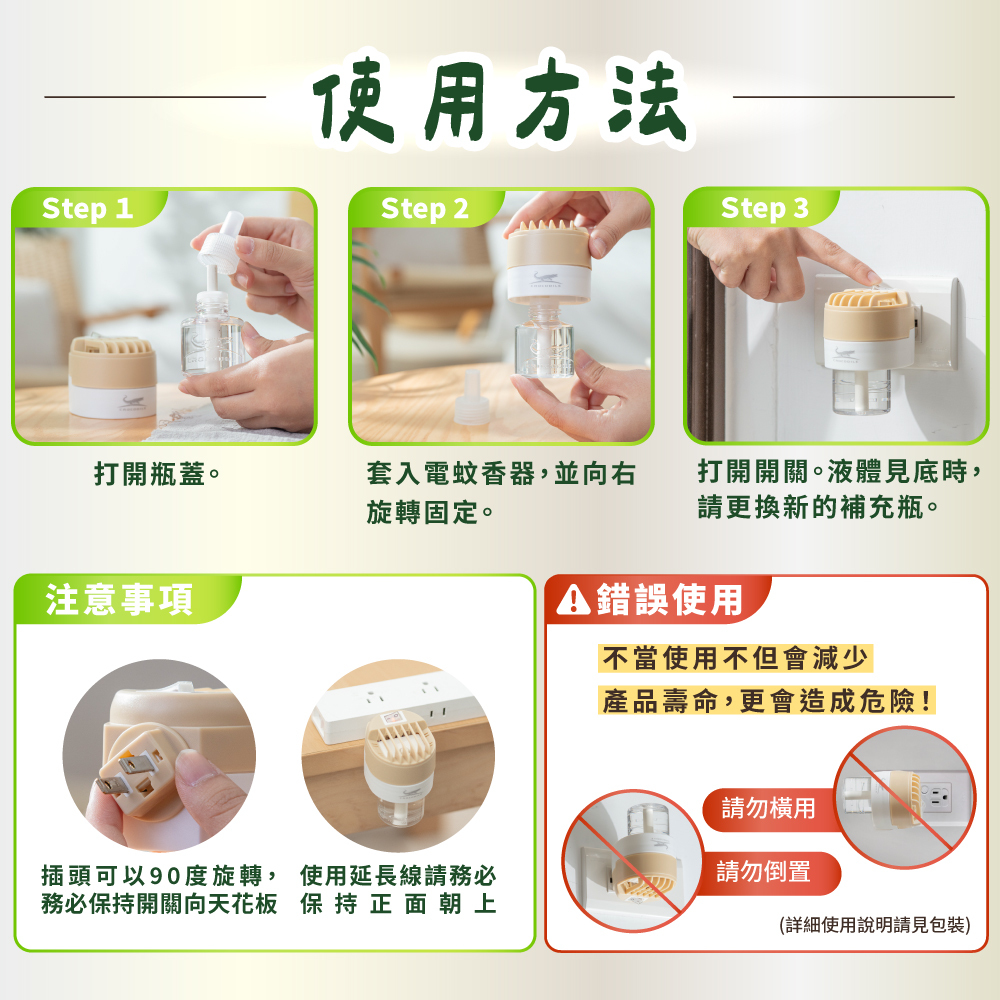 使用方法

Step 1

打開瓶蓋。

Step 2

套入電蚊香器，並向右旋轉固定。

Step 3

打開開關。液體見底時，請更換新的補充瓶。

注意事項

插頭可以90度旋轉，務必保持開關向天花板

使用延長線請務必保持正面朝上

錯誤使用

不當使用不但會減少產品壽命，更會造成危險！

請勿橫用

請勿倒置

(詳細使用說明請見包裝)