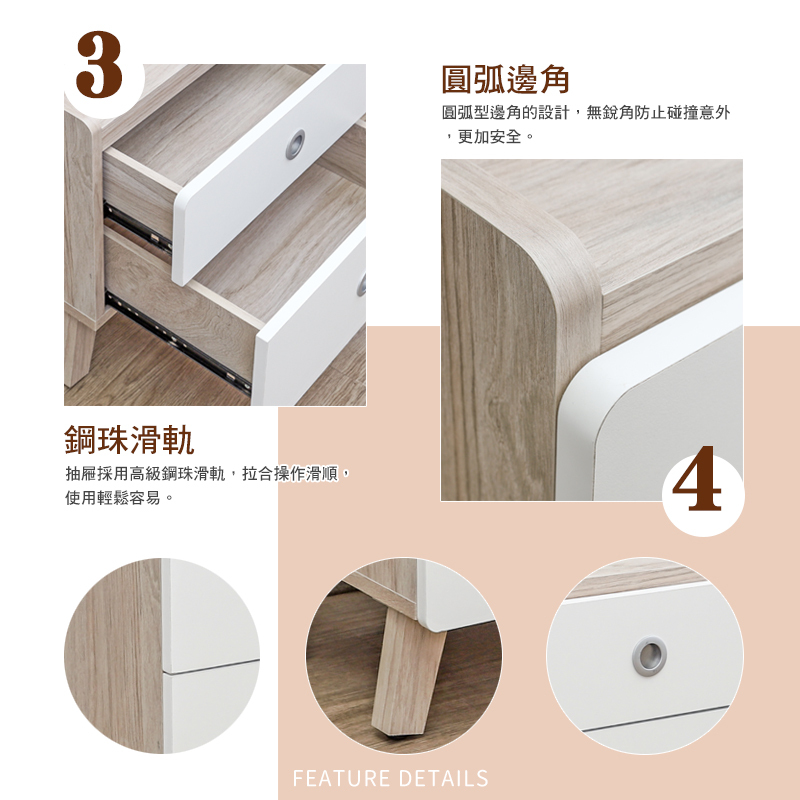 3

圓弧邊角

圓弧型邊角的設計，無銳角防止碰撞意外，更加安全。

鋼珠滑軌

抽屜採用高級鋼珠滑軌，拉合操作滑順，使用輕鬆容易。

4

FEATURE DETAILS