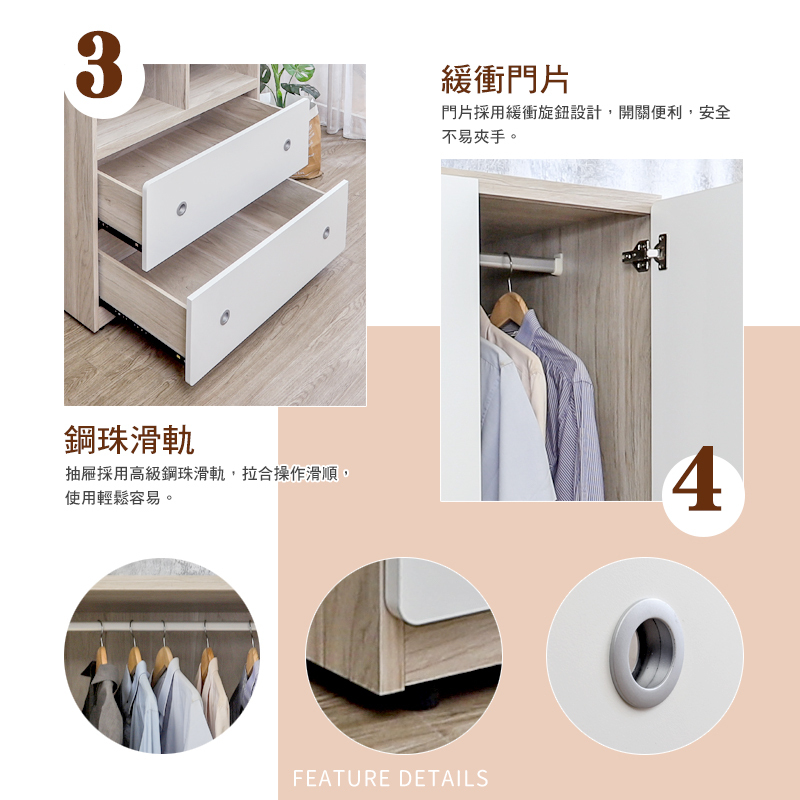 3

緩衝門片

門片採用緩衝旋鈕設計，開關便利，安全不易夾手。

鋼珠滑軌

抽屜採用高級鋼珠滑軌，拉合操作滑順，使用輕鬆容易。

4

FEATURE DETAILS