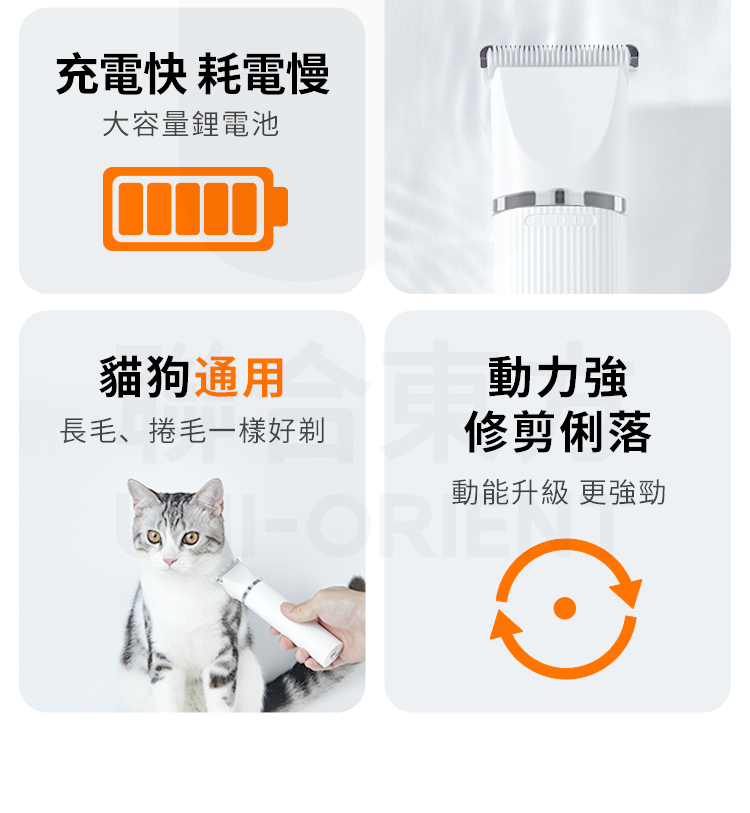 充電快 耗電慢
大容量鋰電池

貓狗通用
長毛、捲毛一樣好剃

動力強
修剪俐落
動能升級 更強勁

聯合東方
UNI-ORIENT