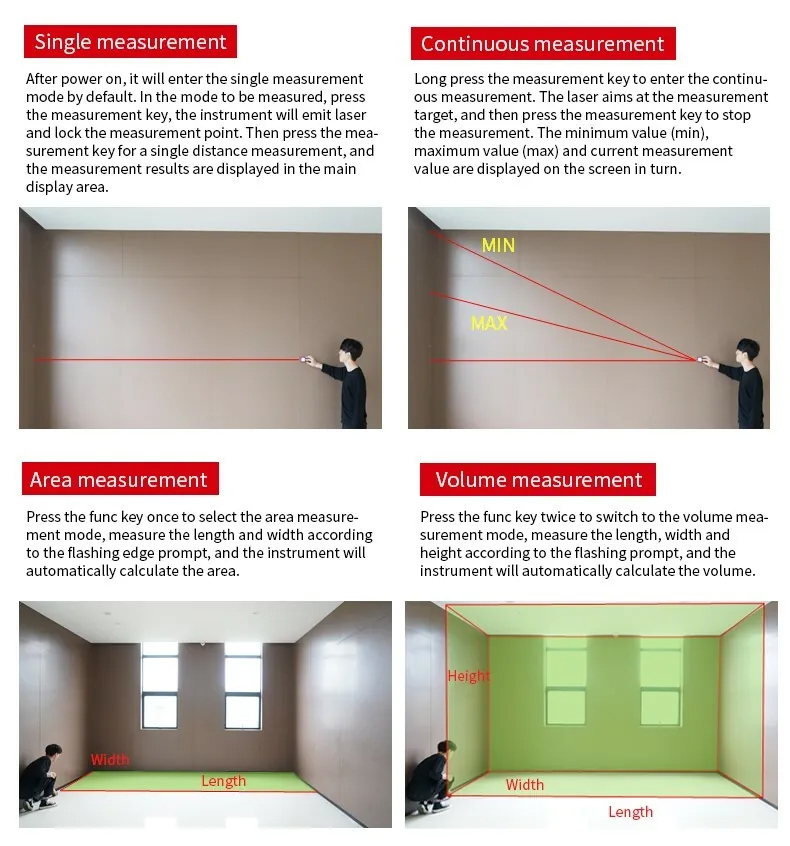 Single measurement

After power on, it will enter the single measurement mode by default. In the mode to be measured, press the measurement key, the instrument will emit laser and lock the measurement point. Then press the measurement key for a single distance measurement, and the measurement results are displayed in the main display area.

Continuous measurement

Long press the measurement key to enter the continuous measurement. The laser aims at the measurement target, and then press the measurement key to stop the measurement. The minimum value (min), maximum value (max) and current measurement value are displayed on the screen in turn.

MIN

MAX

Area measurement

Press the func key once to select the area measurement mode, measure the length and width according to the flashing edge prompt, and the instrument will automatically calculate the area.

Width

Length

Volume measurement

Press the func key twice to switch to the volume measurement mode, measure the length, width and height according to the flashing prompt, and the instrument will automatically calculate the volume.

Height

Width

Length