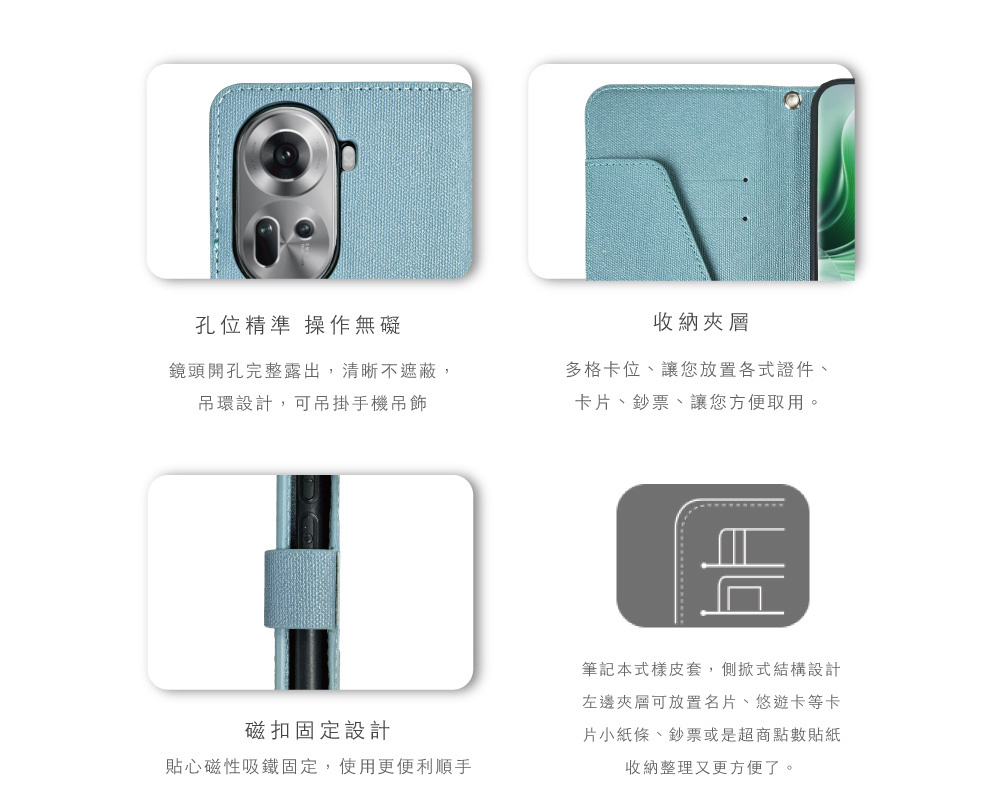 孔位精準 操作無礙

鏡頭開孔完整露出，清晰不遮蔽，
吊環設計，可吊掛手機吊飾

收納夾層

多格卡位、讓您放置各式證件、
卡片、鈔票、讓您方便取用。

磁扣固定設計

貼心磁性吸鐵固定，使用更便利順手

筆記本式樣皮套，側掀式結構設計
左邊夾層可放置名片、悠遊卡等卡
片小紙條、鈔票或是超商點數貼紙
收納整理又更方便了。