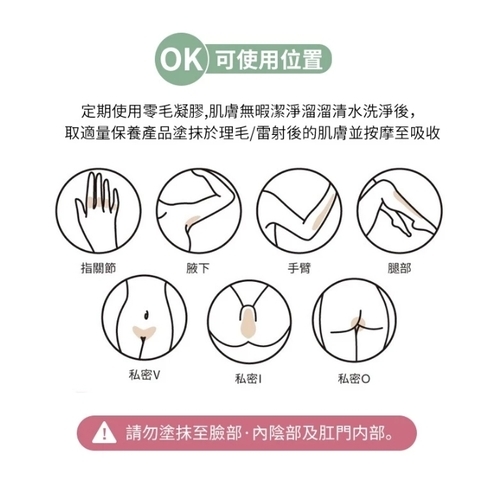 OK 可使用位置

定期使用零毛凝膠,肌膚無暇潔淨溜溜清水洗淨後,
取適量保養產品塗抹於理毛/雷射後的肌膚並按摩至吸收

指關節
腋下
手臂
腿部
私密V
私密I
私密O

請勿塗抹至臉部·內陰部及肛門內部。