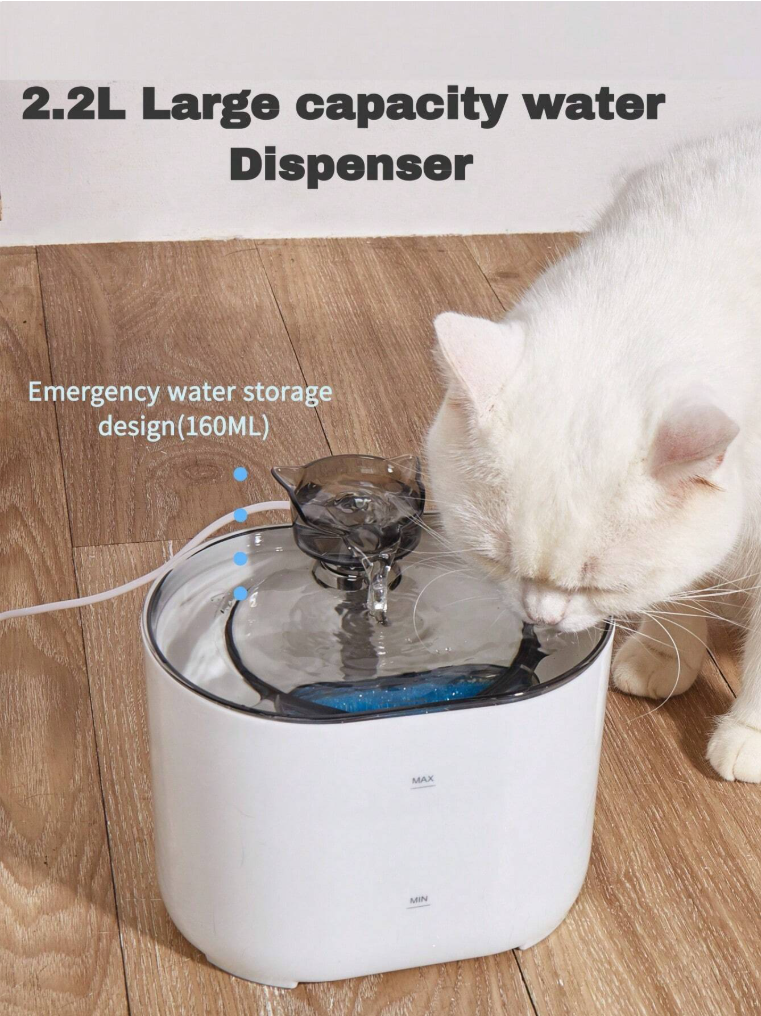 2.2L Large capacity water Dispenser

Emergency water storage design(160ML)

MAX

MIN