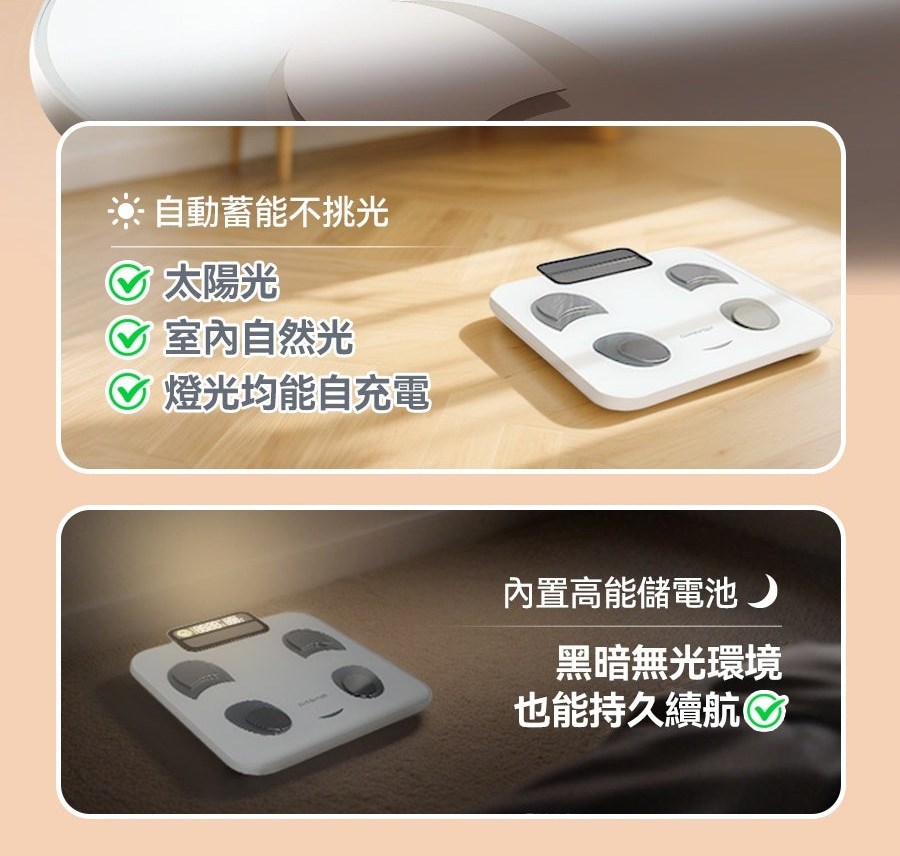 自動蓄能不挑光

太陽光
室內自然光
燈光均能自充電

內置高能儲電池

黑暗無光環境
也能持久續航