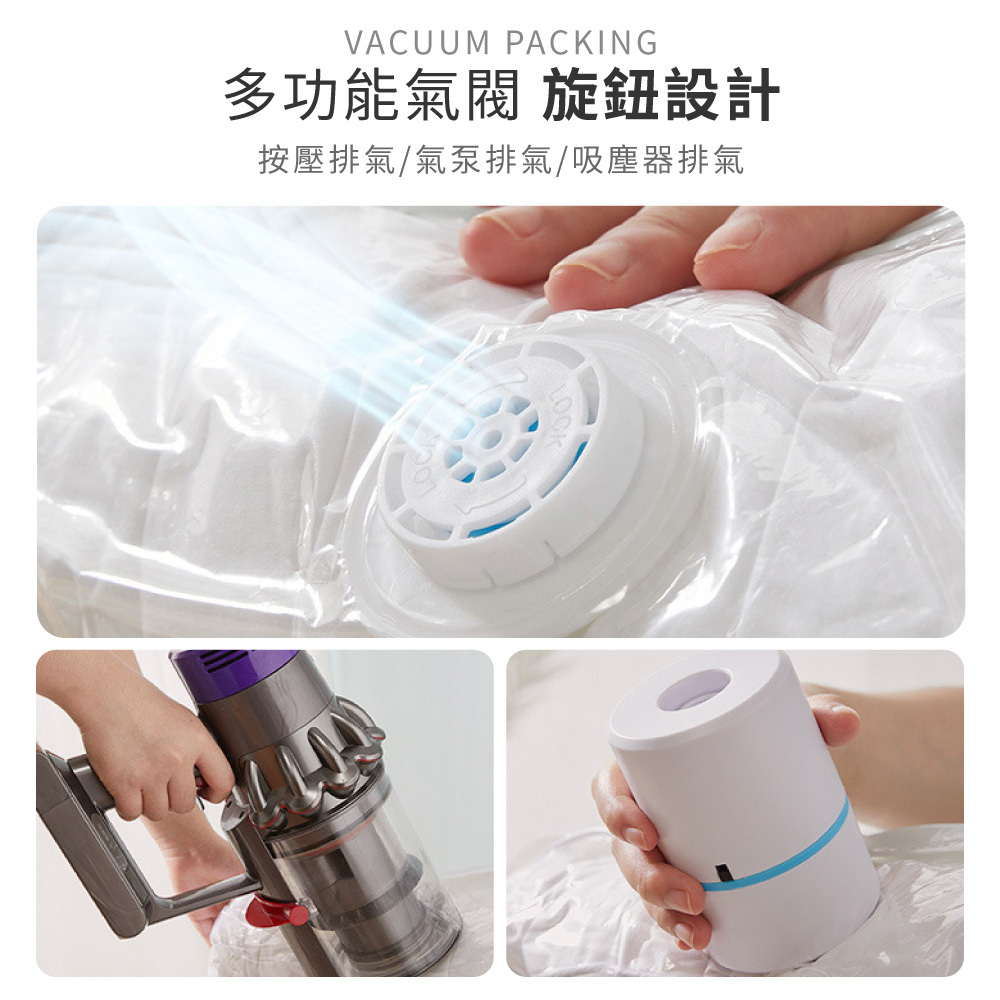 VACUUM PACKING
多功能氣閥 旋鈕設計
按壓排氣/氣泵排氣/吸塵器排氣

LOCK
LOCK