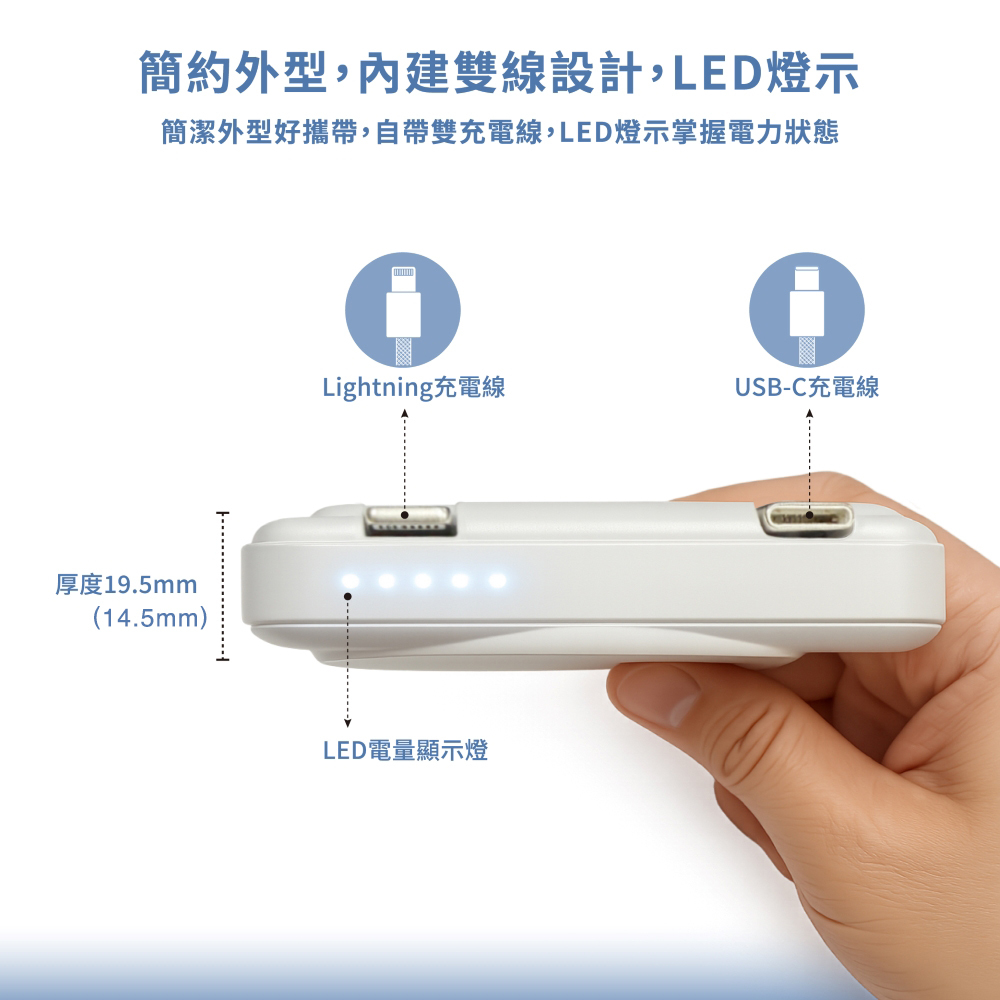 簡約外型，內建雙線設計，LED燈示

簡潔外型好攜帶，自帶雙充電線，LED燈示掌握電力狀態

Lightning充電線

USB-C充電線

厚度19.5mm
（14.5mm）

LED電量顯示燈