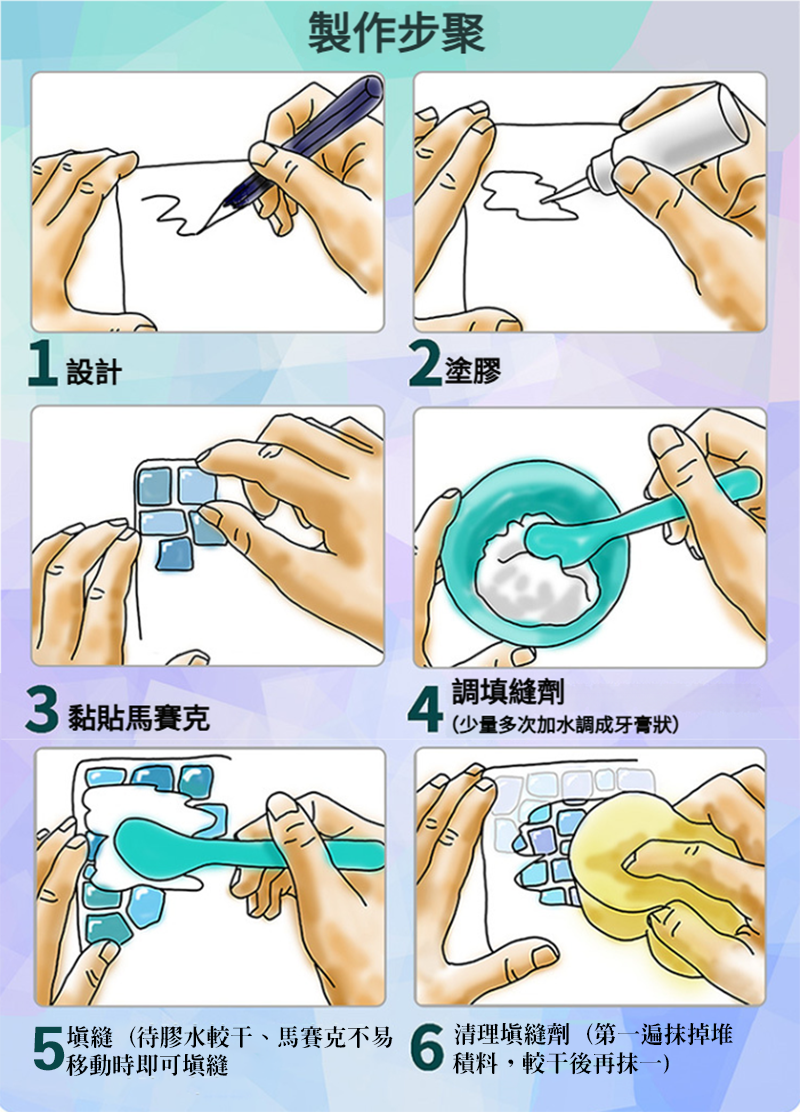 製作步聚

1 設計

2 塗膠

3 黏貼馬賽克

4 調填縫劑
(少量多次加水調成牙膏狀)

5 填縫（待膠水較干、馬賽克不易移動時即可填縫

6 清理填縫劑（第一遍抹掉堆積料，較干後再抹一）