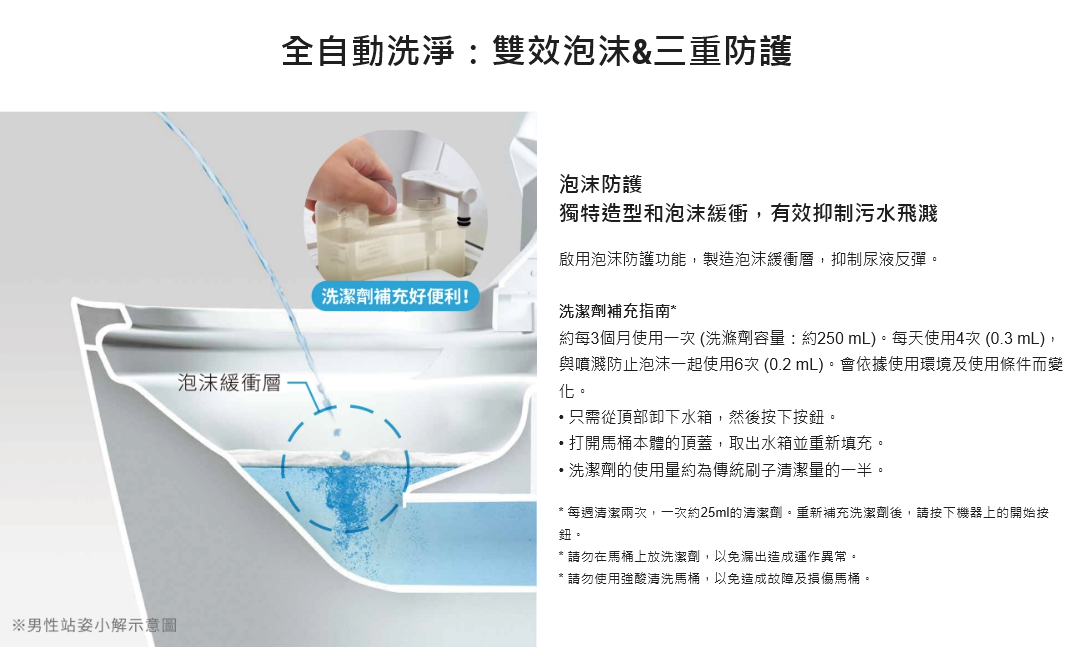 全自動洗淨：雙效泡沫&三重防護

洗潔劑補充好便利！

泡沫緩衝層

※男性站姿小解示意圖

泡沫防護
獨特造型和泡沫緩衝，有效抑制污水飛濺

啟用泡沫防護功能，製造泡沫緩衝層，抑制尿液反彈。

洗潔劑補充指南*
約每3個月使用一次 (洗滌劑容量：約250 mL)。每天使用4次 (0.3 mL)，與噴濺防止泡沫一起使用6次 (0.2 mL)。會依據使用環境及使用條件而變化。
• 只需從頂部卸下水箱，然後按下按鈕。
• 打開馬桶本體的頂蓋，取出水箱並重新填充。
• 洗潔劑的使用量約為傳統刷子清潔量的一半。

* 每週清潔兩次，一次約25ml的清潔劑。重新補充洗潔劑後，請按下機器上的開始按鈕。
* 請勿在馬桶上放洗潔劑，以免漏出造成運作異常。
* 請勿使用強酸清洗馬桶，以免造成故障及損傷馬桶。