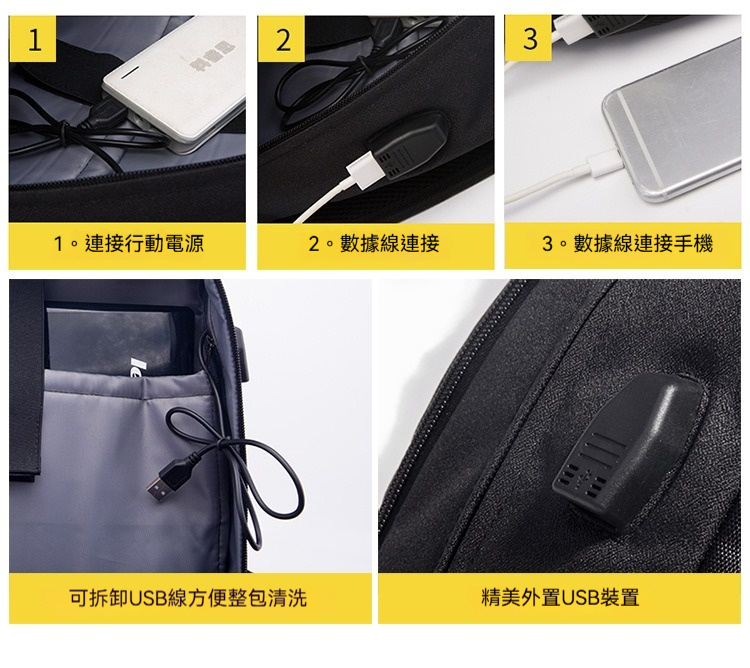 1

2

3

1。連接行動電源

2。數據線連接

3。數據線連接手機

可拆卸USB線方便整包清洗

精美外置USB裝置