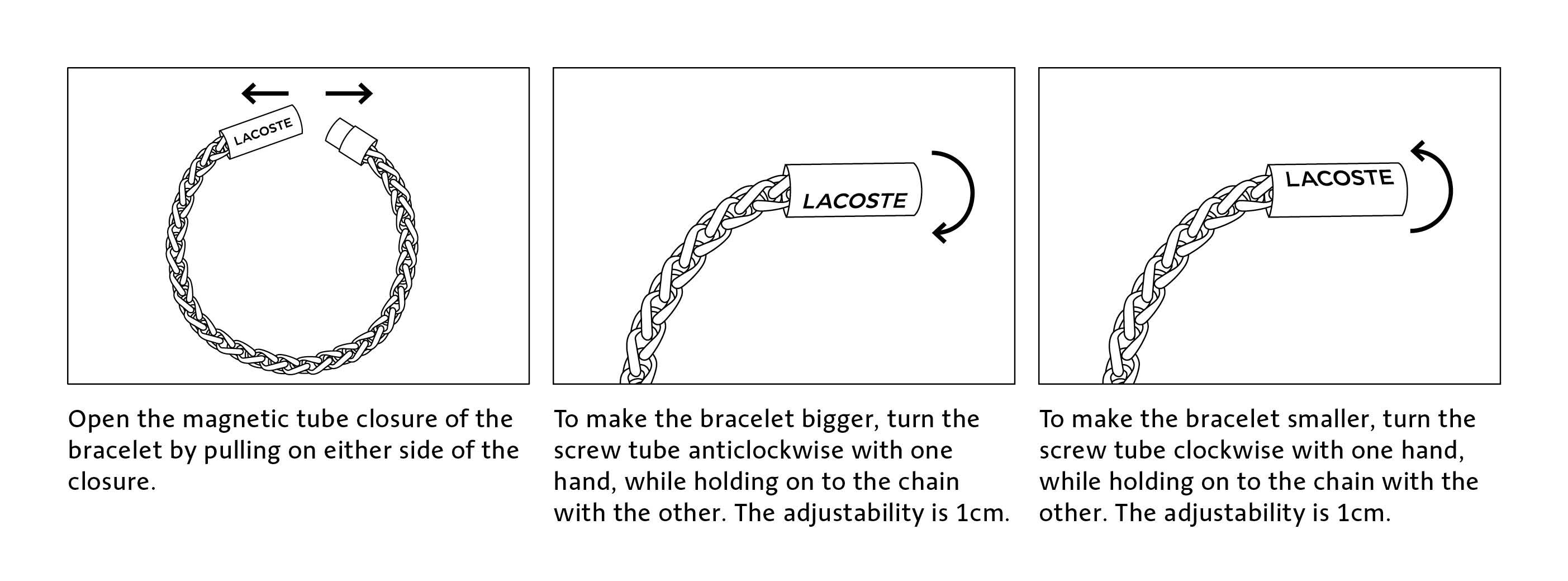 LACOSTE

Open the magnetic tube closure of the bracelet by pulling on either side of the closure.

LACOSTE

To make the bracelet bigger, turn the screw tube anticlockwise with one hand, while holding on to the chain with the other. The adjustability is 1cm.

LACOSTE

To make the bracelet smaller, turn the screw tube clockwise with one hand, while holding on to the chain with the other. The adjustability is 1cm.