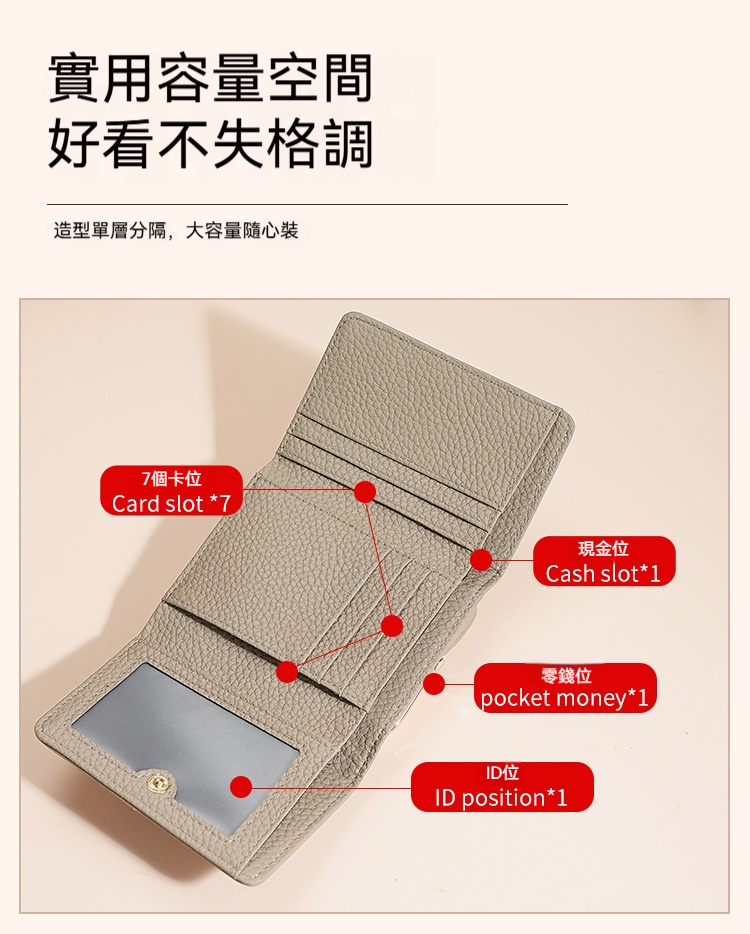 實用容量空間
好看不失格調

造型單層分隔，大容量隨心裝

7個卡位
Card slot *7

現金位
Cash slot*1

零錢位
pocket money*1

ID位
ID position*1