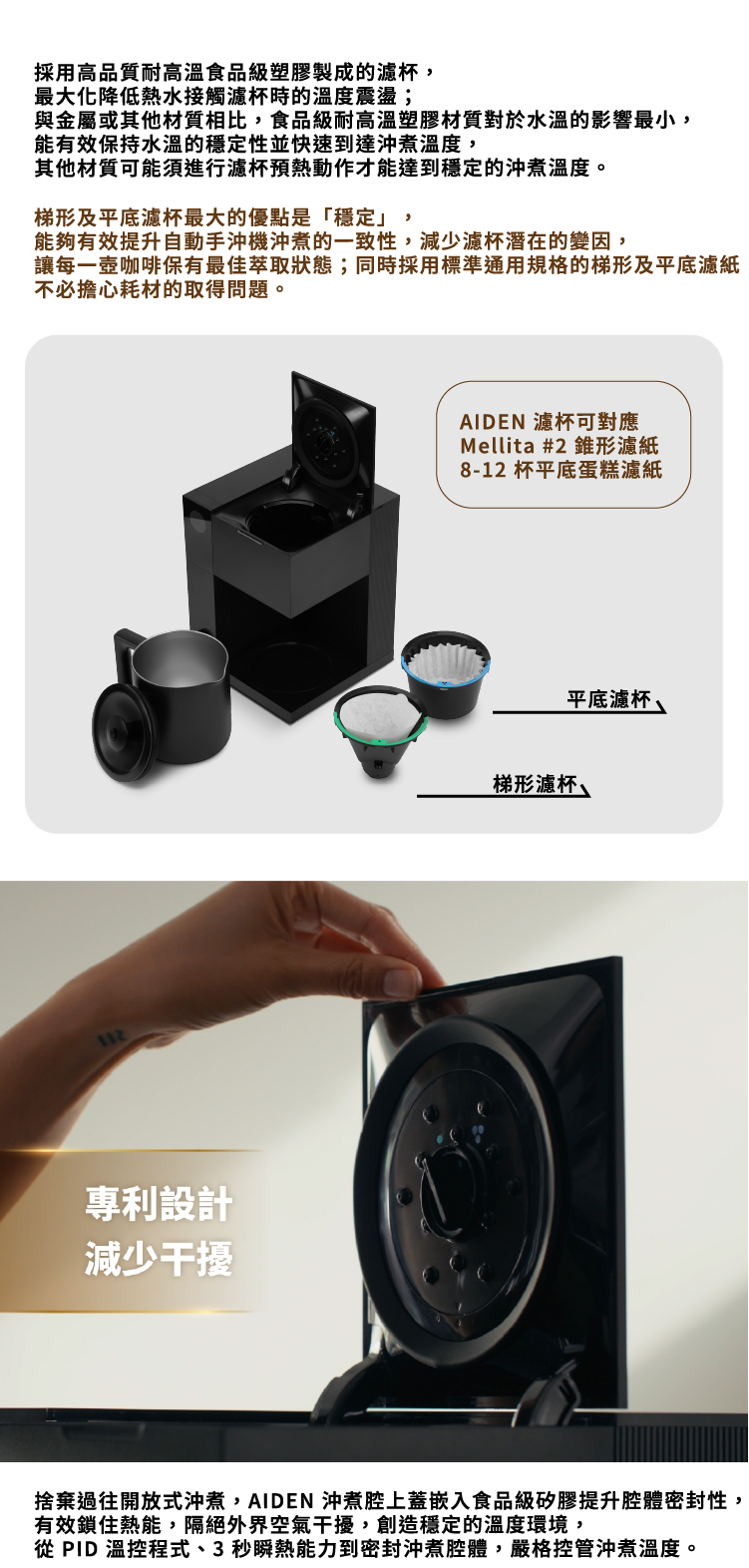 採用高品質耐高溫食品級塑膠製成的濾杯，
最大化降低熱水接觸濾杯時的溫度震盪；
與金屬或其他材質相比，食品級耐高溫塑膠材質對於水溫的影響最小，
能有效保持水溫的穩定性並快速到達沖煮溫度，
其他材質可能須進行濾杯預熱動作才能達到穩定的沖煮溫度。

梯形及平底濾杯最大的優點是「穩定」，
能夠有效提升自動手沖機沖煮的一致性，減少濾杯潛在的變因，
讓每一壺咖啡保有最佳萃取狀態；同時採用標準通用規格的梯形及平底濾紙
不必擔心耗材的取得問題。

AIDEN 濾杯可對應
Mellita #2 錐形濾紙
8-12 杯平底蛋糕濾紙

平底濾杯

梯形濾杯

專利設計
減少干擾

捨棄過往開放式沖煮，AIDEN 沖煮腔上蓋嵌入食品級矽膠提升腔體密封性，
有效鎖住熱能，隔絕外界空氣干擾，創造穩定的溫度環境，
從 PID 溫控程式、3 秒瞬熱能力到密封沖煮腔體，嚴格控管沖煮溫度。