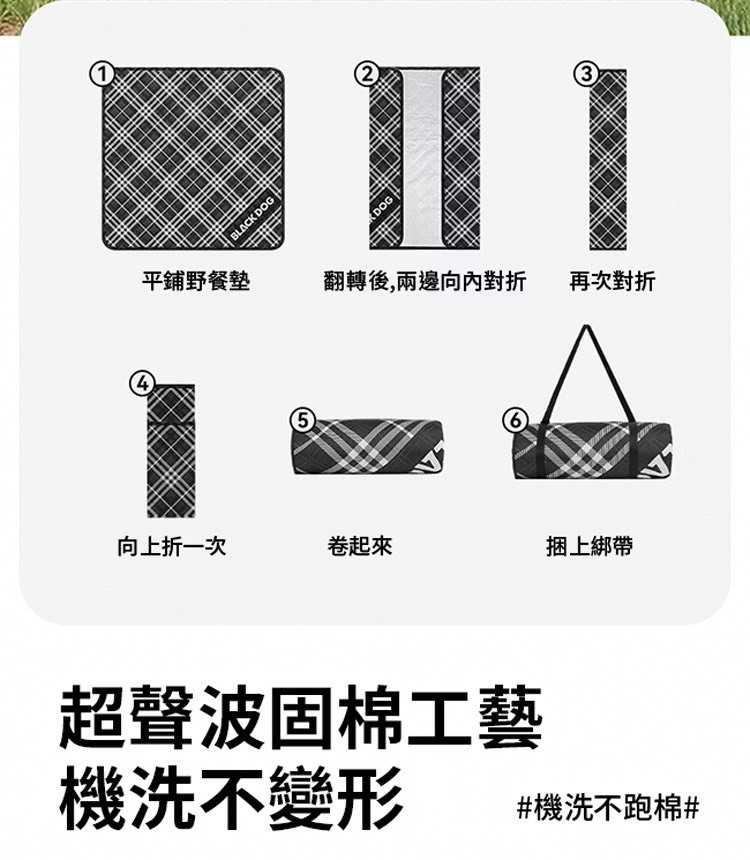 ①
BLACK DOG
平鋪野餐墊

②
DOG
翻轉後,兩邊向內對折

③
再次對折

④
向上折一次

⑤
卷起來

⑥
捆上綁帶

超聲波固棉工藝
機洗不變形

#機洗不跑棉#