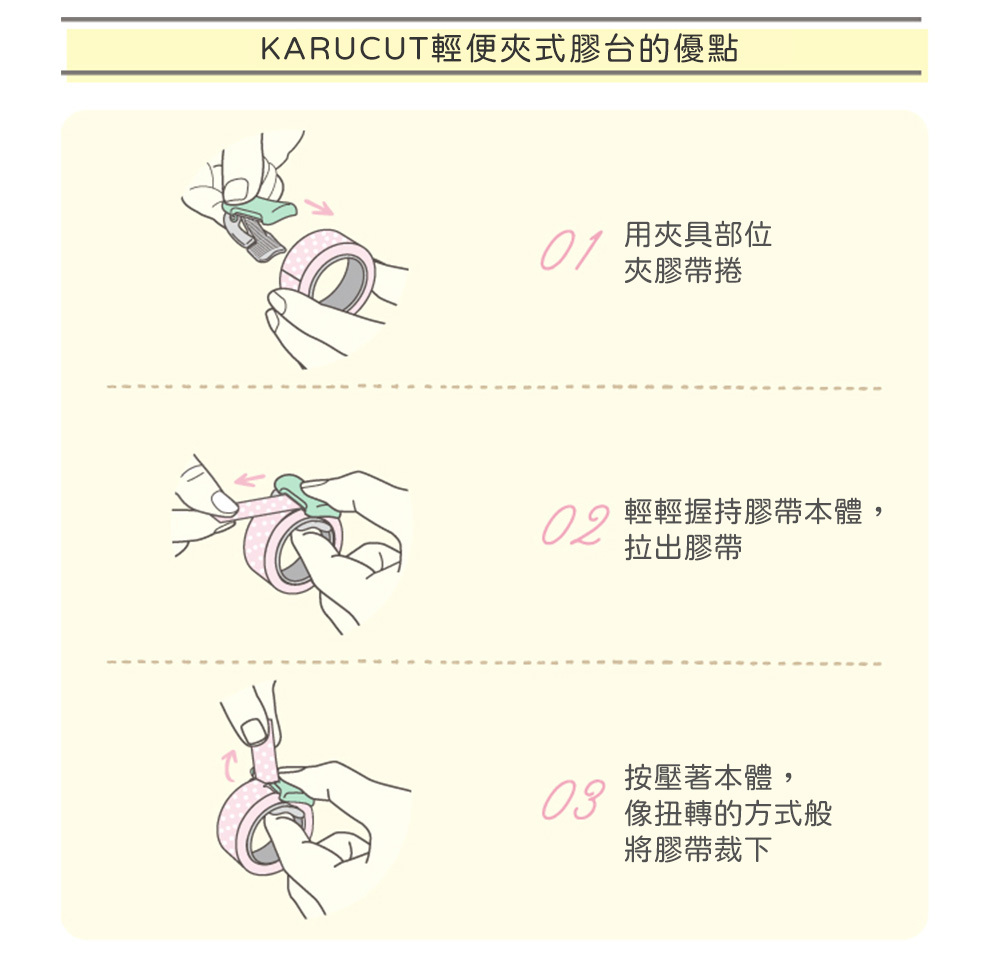 KARUCUT輕便夾式膠台的優點

01 用夾具部位夾膠帶捲

02 輕輕握持膠帶本體，拉出膠帶

03 按壓著本體，像扭轉的方式般將膠帶裁下