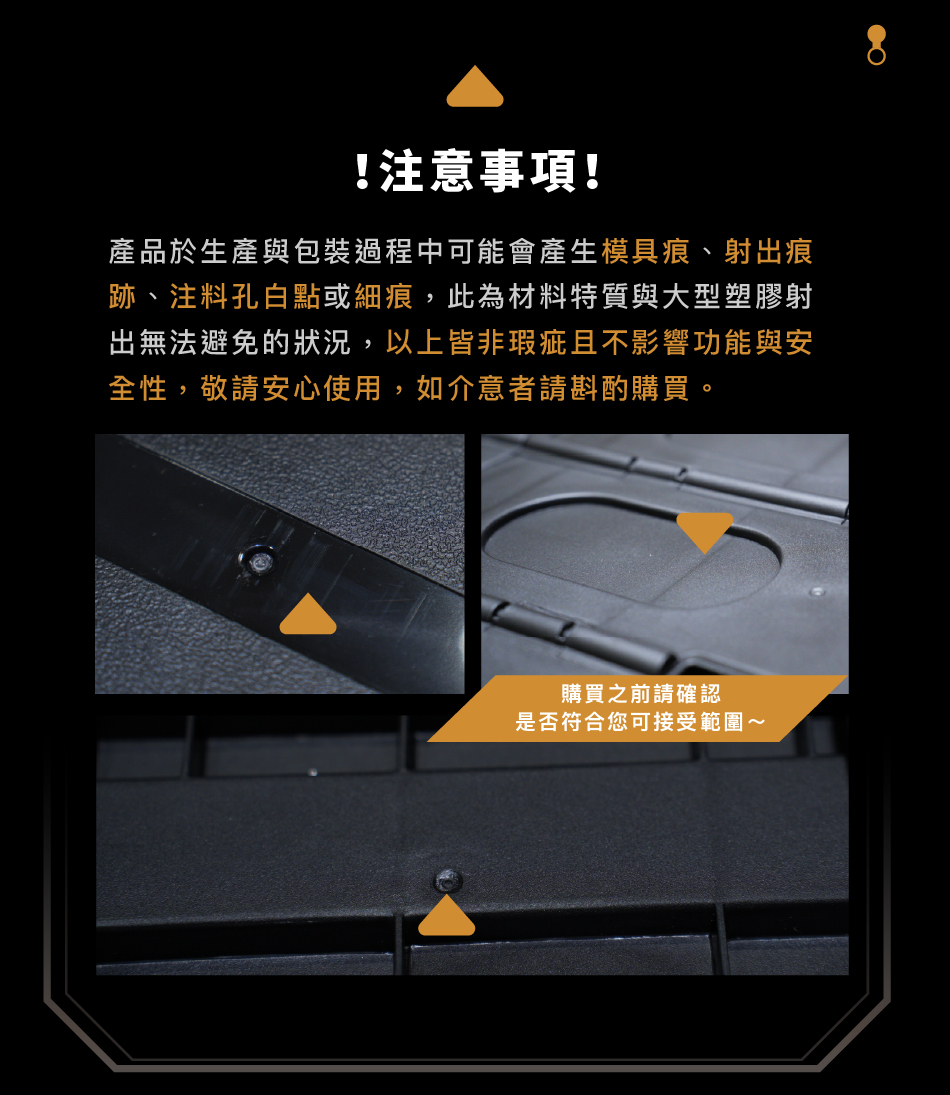 !注意事項!

產品於生產與包裝過程中可能會產生模具痕、射出痕跡、注料孔白點或細痕，此為材料特質與大型塑膠射出無法避免的狀況，以上皆非瑕疵且不影響功能與安全性，敬請安心使用，如介意者請斟酌購買。

購買之前請確認
是否符合您可接受範圍～