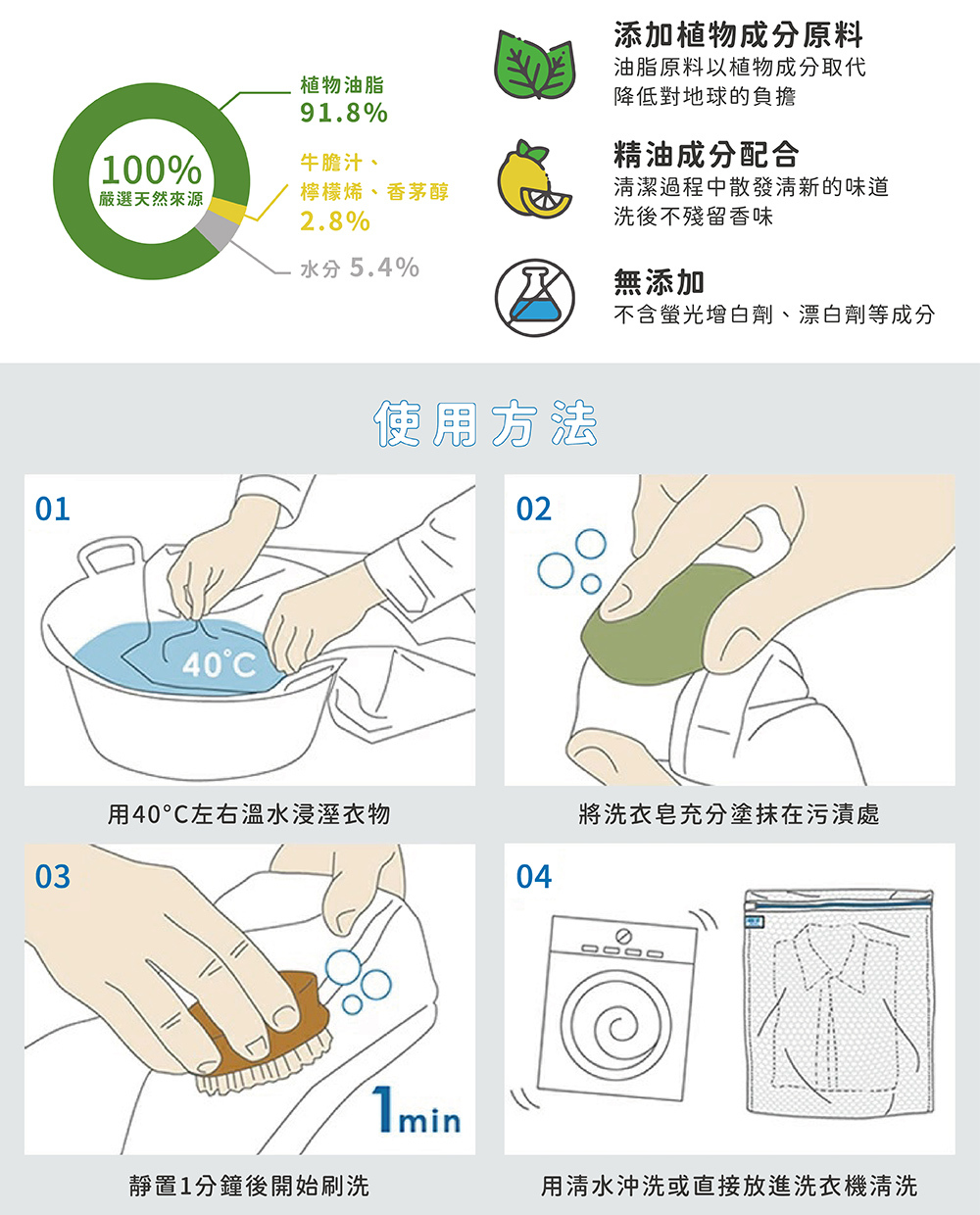 100%
嚴選天然來源

植物油脂
91.8%

牛膽汁、
檸檬烯、香茅醇
2.8%

水分 5.4%

添加植物成分原料
油脂原料以植物成分取代
降低對地球的負擔

精油成分配合
清潔過程中散發清新的味道
洗後不殘留香味

無添加
不含螢光增白劑、漂白劑等成分

使用方法

01
40°C
用40°C左右溫水浸溼衣物

02
將洗衣皂充分塗抹在污漬處

03
1min
靜置1分鐘後開始刷洗

04
用清水沖洗或直接放進洗衣機清洗