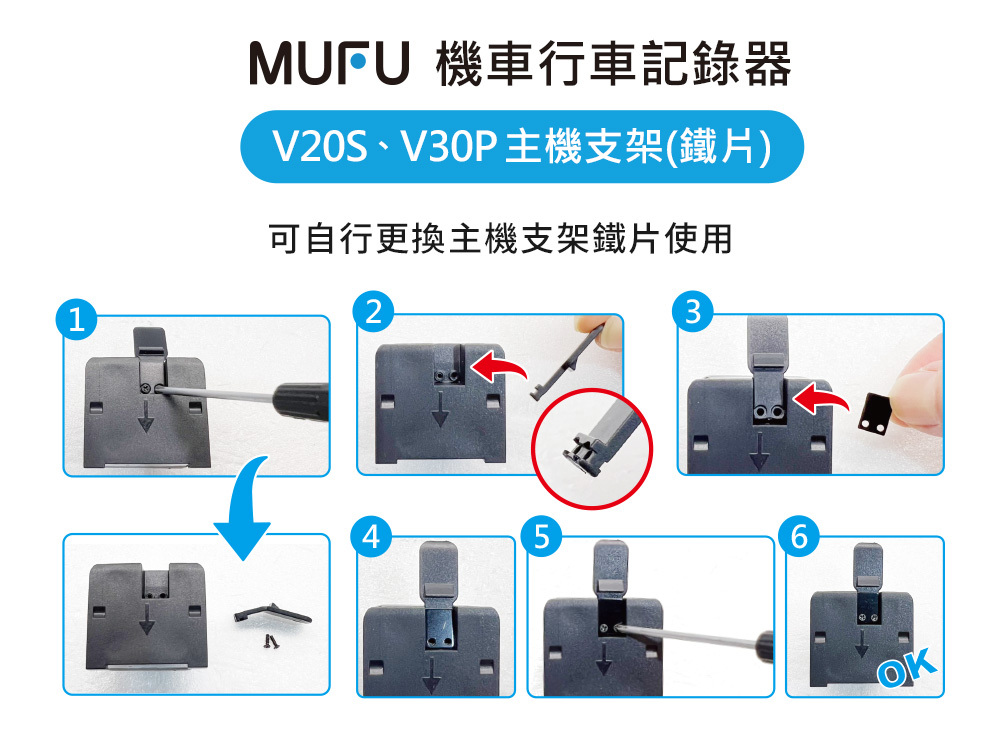 MUFU 機車行車記錄器

V20S、V30P 主機支架(鐵片)

可自行更換主機支架鐵片使用

1

2

3

4

5

6

OK