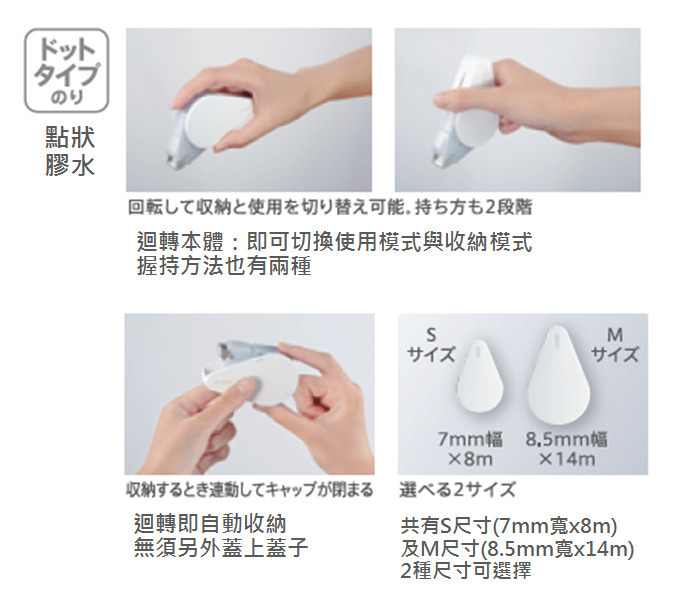 ドット
タイプ
のり

點狀
膠水

回転して収納と使用を切り替え可能。持ち方も2段階

迴轉本體：即可切換使用模式與收納模式
握持方法也有兩種

収納するとき連動してキャップが閉まる

迴轉即自動收納
無須另外蓋上蓋子

S
サイズ

M
サイズ

7mm幅
×8m

8.5mm幅
×14m

選べる2サイズ

共有S尺寸(7mm寬x8m)
及M尺寸(8.5mm寬x14m)
2種尺寸可選擇