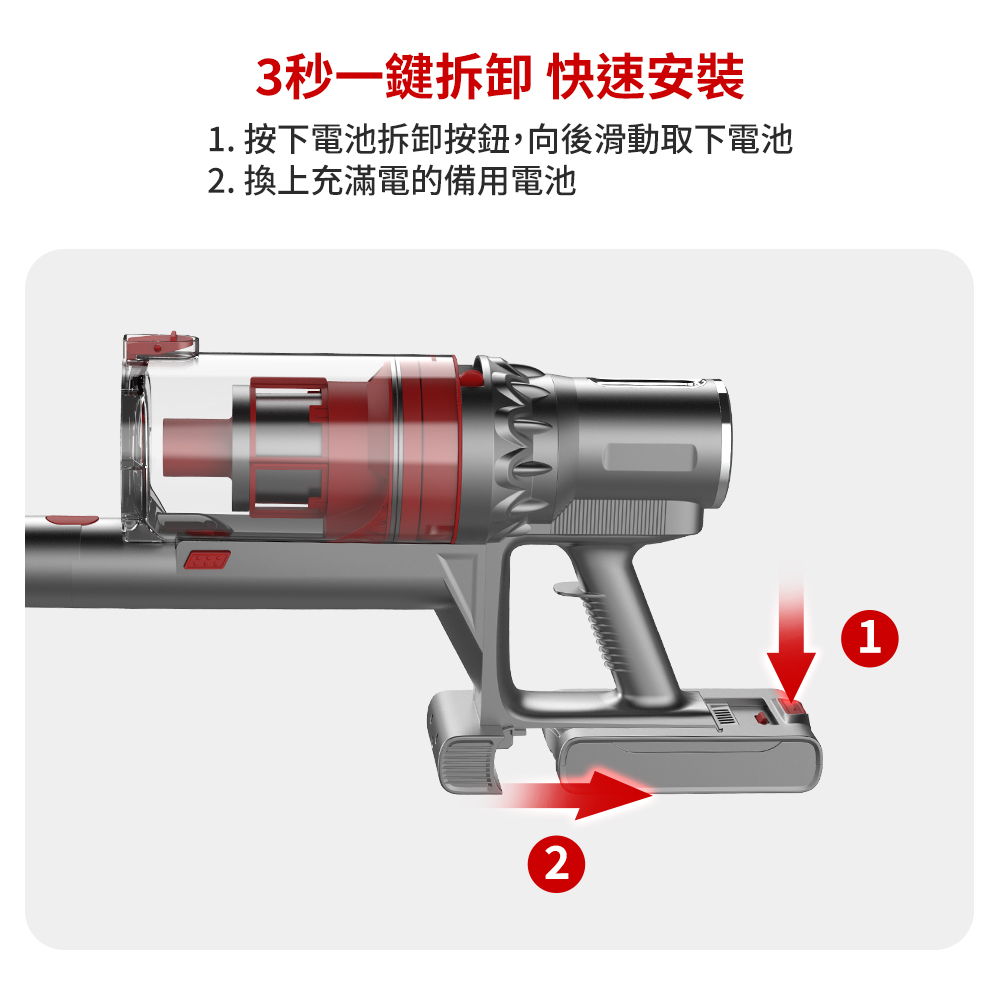 3秒一鍵拆卸 快速安裝

1. 按下電池拆卸按鈕，向後滑動取下電池
2. 換上充滿電的備用電池

1

2