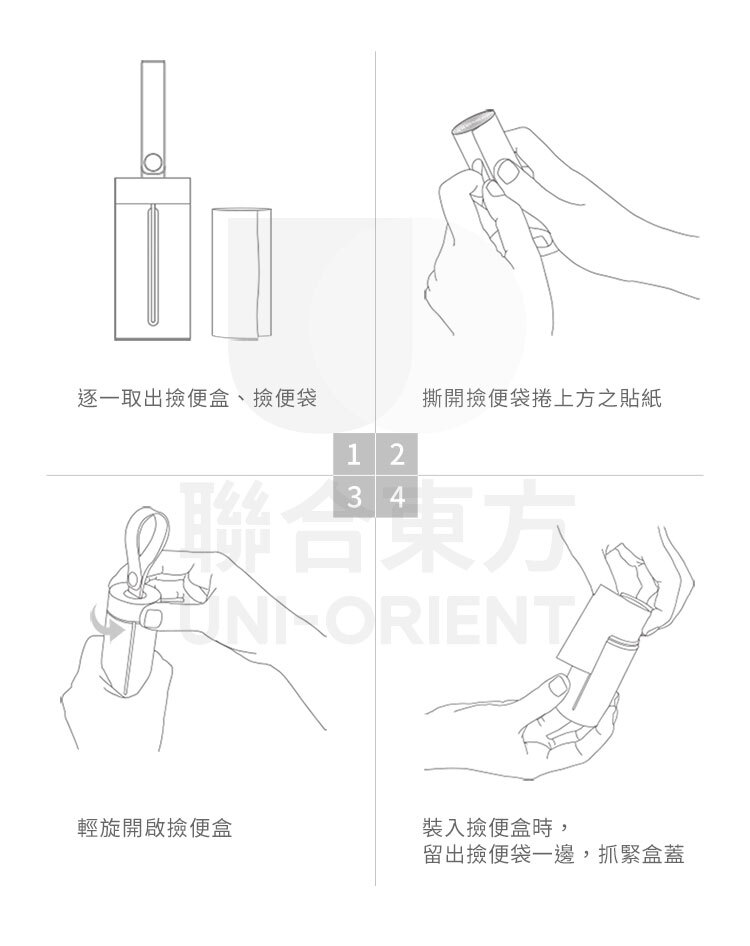 逐一取出撿便盒、撿便袋

撕開撿便袋捲上方之貼紙

1 2
3 4

聯合東方
UNI-ORIENT

輕旋開啟撿便盒

裝入撿便盒時，
留出撿便袋一邊，抓緊盒蓋