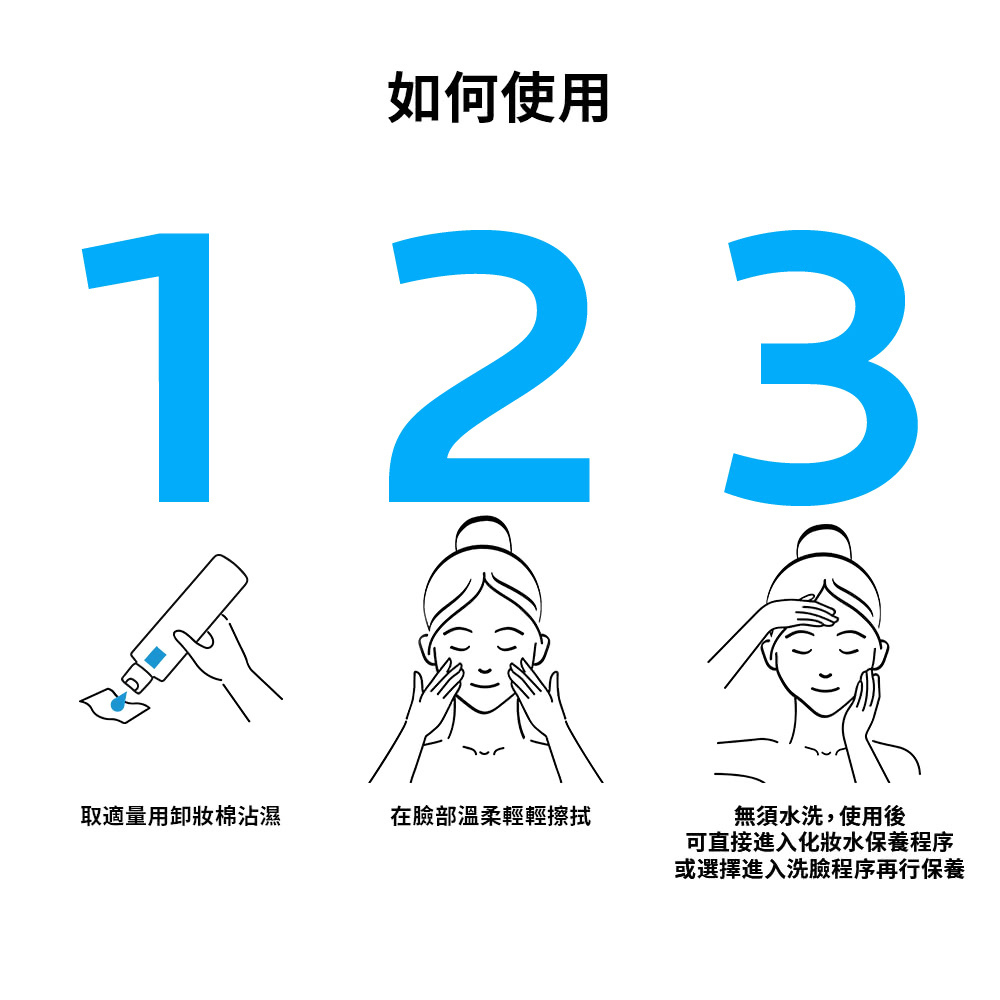 如何使用

1

取適量用卸妝棉沾濕

2

在臉部溫柔輕輕擦拭

3

無須水洗，使用後
可直接進入化妝水保養程序
或選擇進入洗臉程序再行保養