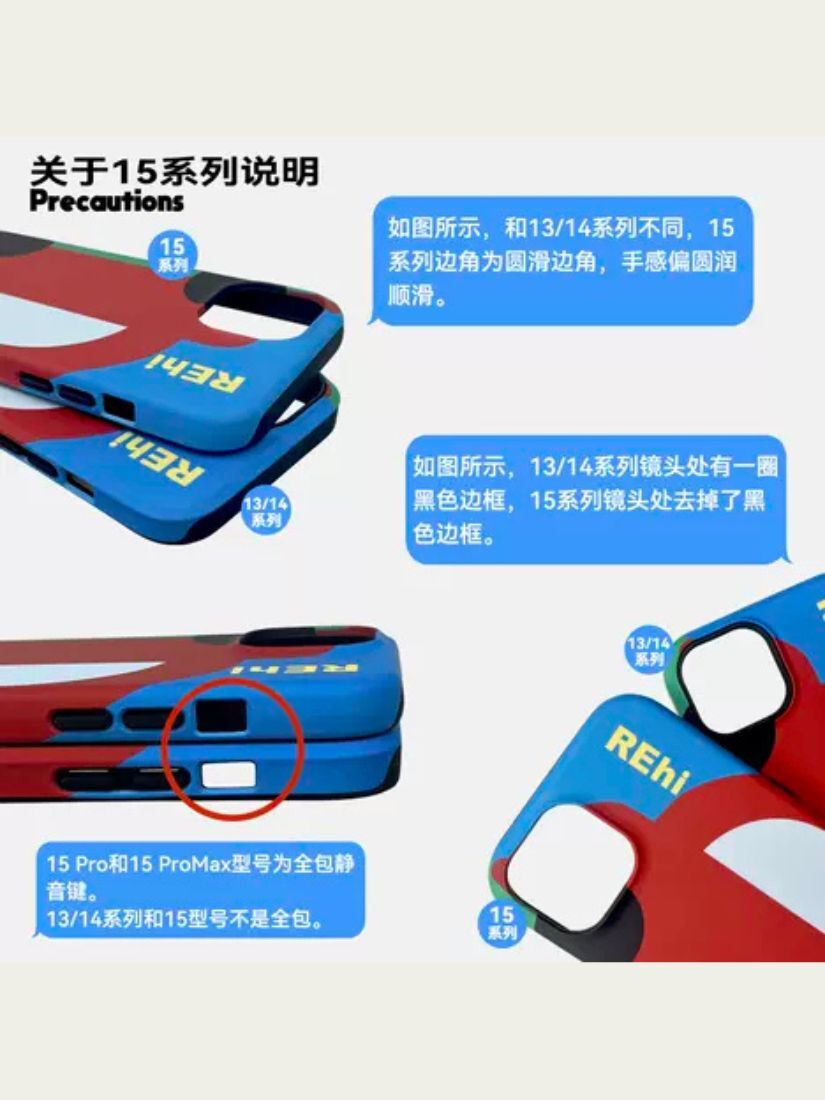 关于15系列说明
Precautions

15
系列

REhi

REhi

13/14
系列

如图所示，和13/14系列不同，15系列边角为圆滑边角，手感偏圆润顺滑。

如图所示，13/14系列镜头处有一圈黑色边框，15系列镜头处去掉了黑色边框。

REhi

15 Pro和15 ProMax型号为全包静音键。
13/14系列和15型号不是全包。

13/14
系列

REhi

15
系列