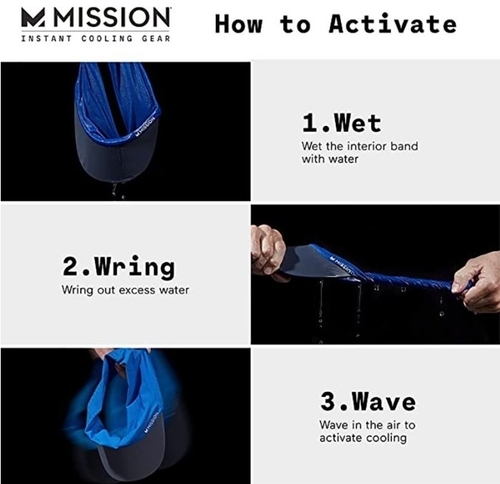 MISSION
INSTANT COOLING GEAR

How to Activate

MISSION

1.Wet
Wet the interior band with water

2.Wring
Wring out excess water

MISSION

MISSION

3.Wave
Wave in the air to activate cooling