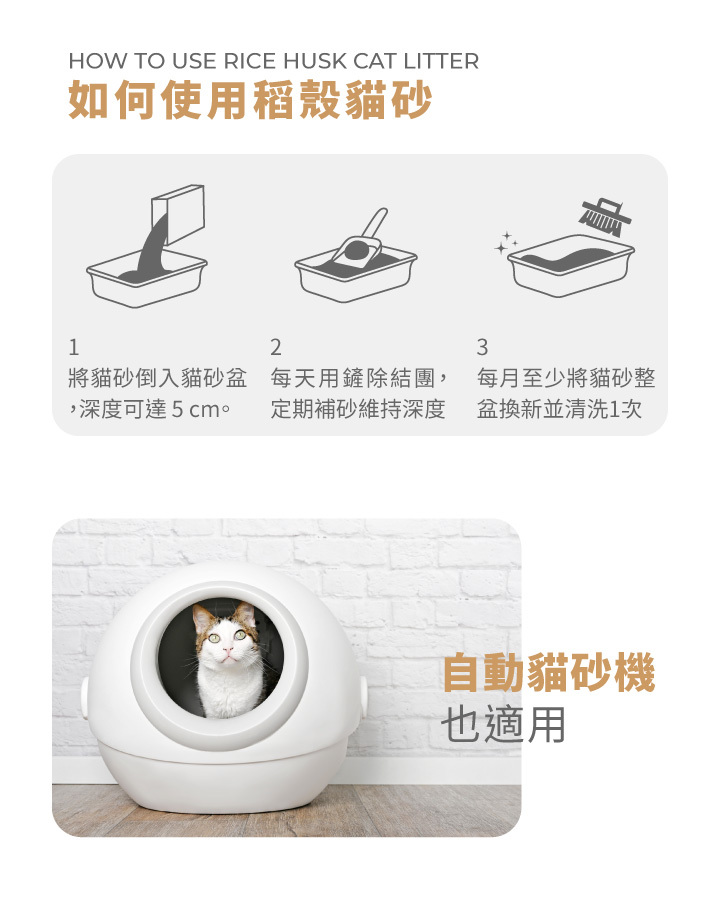 HOW TO USE RICE HUSK CAT LITTER
如何使用稻殼貓砂

1
將貓砂倒入貓砂盆，深度可達 5 cm。

2
每天用鏟除結團，定期補砂維持深度

3
每月至少將貓砂整盆換新並清洗1次

自動貓砂機
也適用