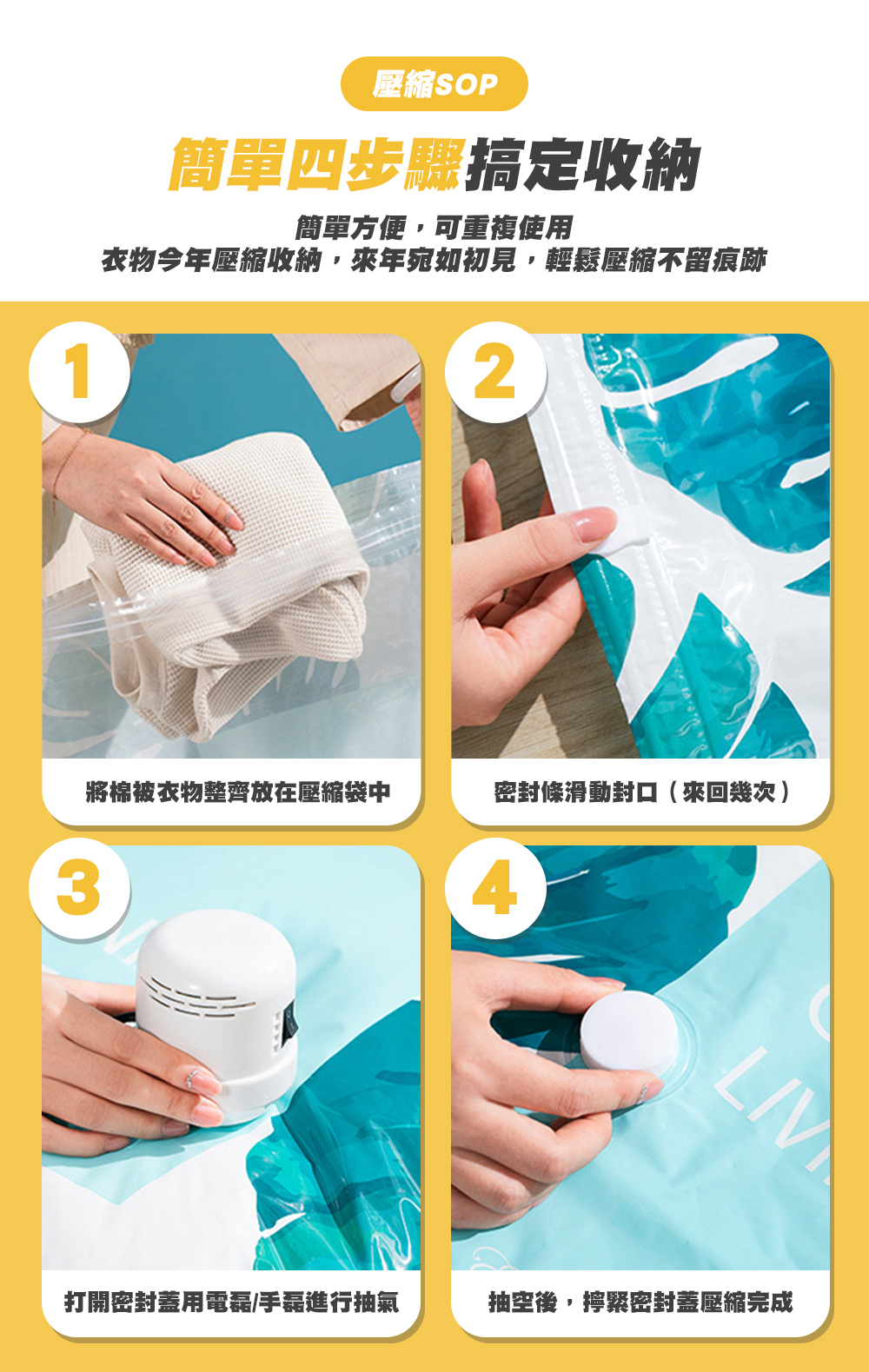 壓縮SOP

簡單四步驟搞定收納

簡單方便，可重複使用
衣物今年壓縮收納，來年宛如初見，輕鬆壓縮不留痕跡

1

將棉被衣物整齊放在壓縮袋中

2

密封條滑動封口（來回幾次）

3

打開密封蓋用電磊/手磊進行抽氣

4

LIVI

抽空後，擰緊密封蓋壓縮完成