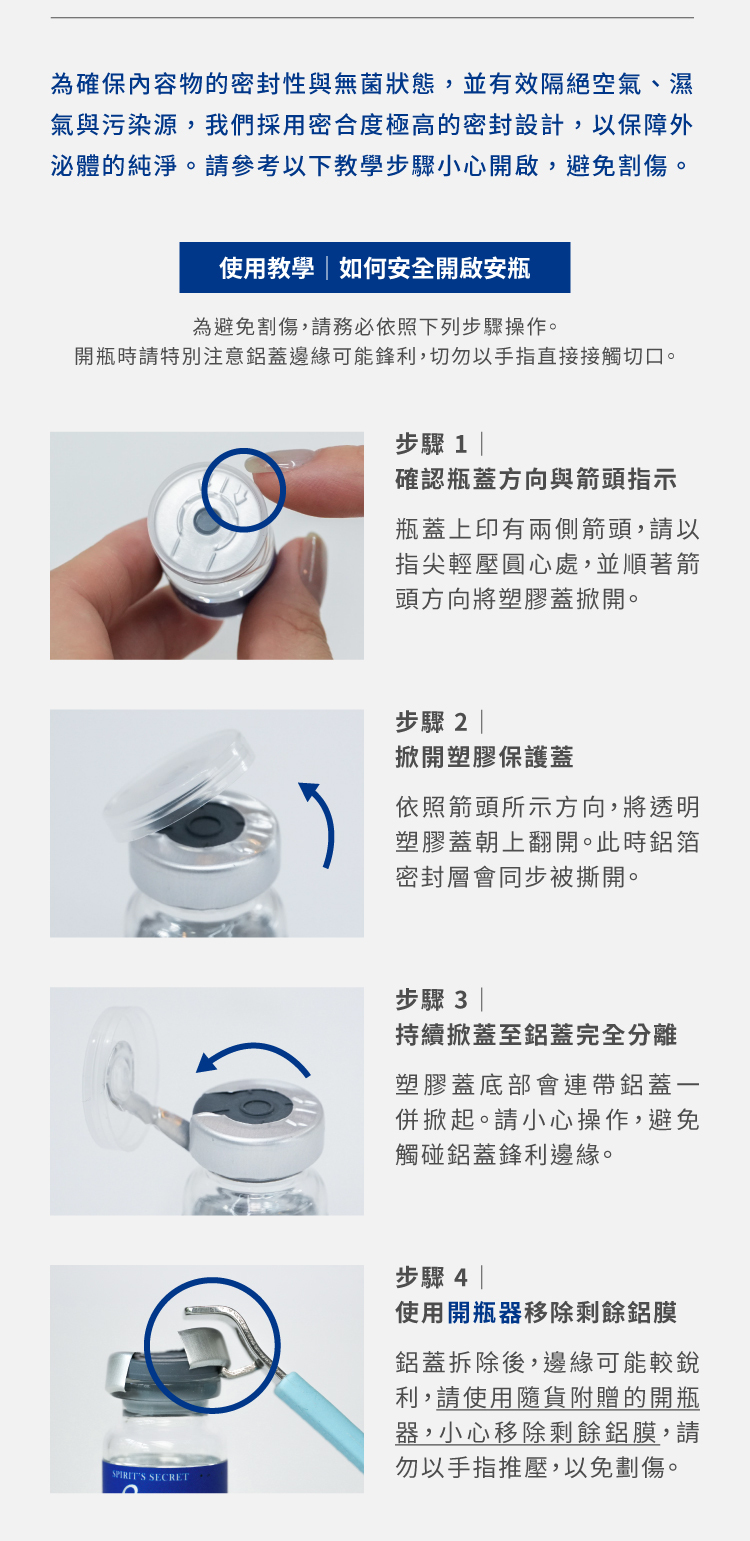 為確保內容物的密封性與無菌狀態，並有效隔絕空氣、濕氣與污染源，我們採用密合度極高的密封設計，以保障外泌體的純淨。請參考以下教學步驟小心開啟，避免割傷。

使用教學｜如何安全開啟安瓶

為避免割傷，請務必依照下列步驟操作。
開瓶時請特別注意鋁蓋邊緣可能鋒利，切勿以手指直接接觸切口。

步驟 1｜
確認瓶蓋方向與箭頭指示

瓶蓋上印有兩側箭頭，請以指尖輕壓圓心處，並順著箭頭方向將塑膠蓋掀開。

步驟 2｜
掀開塑膠保護蓋

依照箭頭所示方向，將透明塑膠蓋朝上翻開。此時鋁箔密封層會同步被撕開。

步驟 3｜
持續掀蓋至鋁蓋完全分離

塑膠蓋底部會連帶鋁蓋一併掀起。請小心操作，避免觸碰鋁蓋鋒利邊緣。

步驟 4｜
使用開瓶器移除剩餘鋁膜

鋁蓋拆除後，邊緣可能較銳利，請使用隨貨附贈的開瓶器，小心移除剩餘鋁膜，請勿以手指推壓，以免劃傷。

SPIRIT'S SECRET