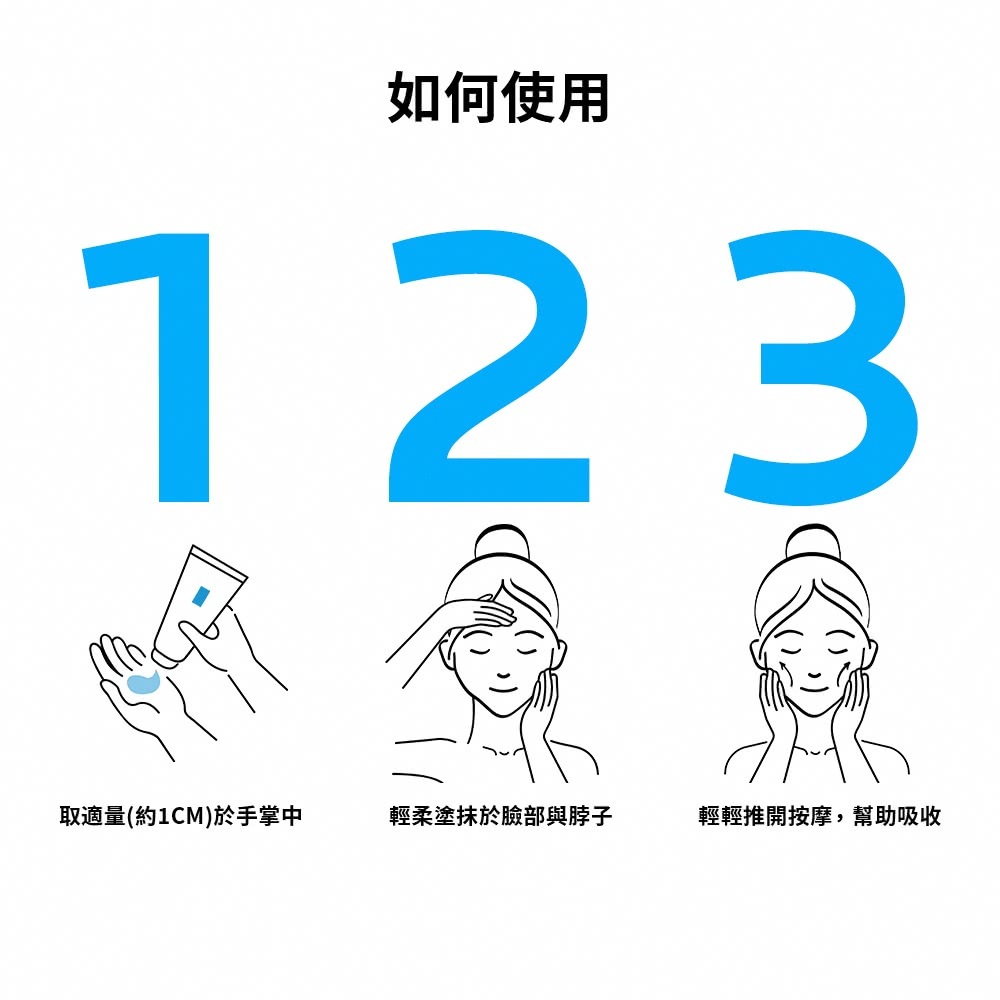 如何使用

1

取適量(約1CM)於手掌中

2

輕柔塗抹於臉部與脖子

3

輕輕推開按摩，幫助吸收