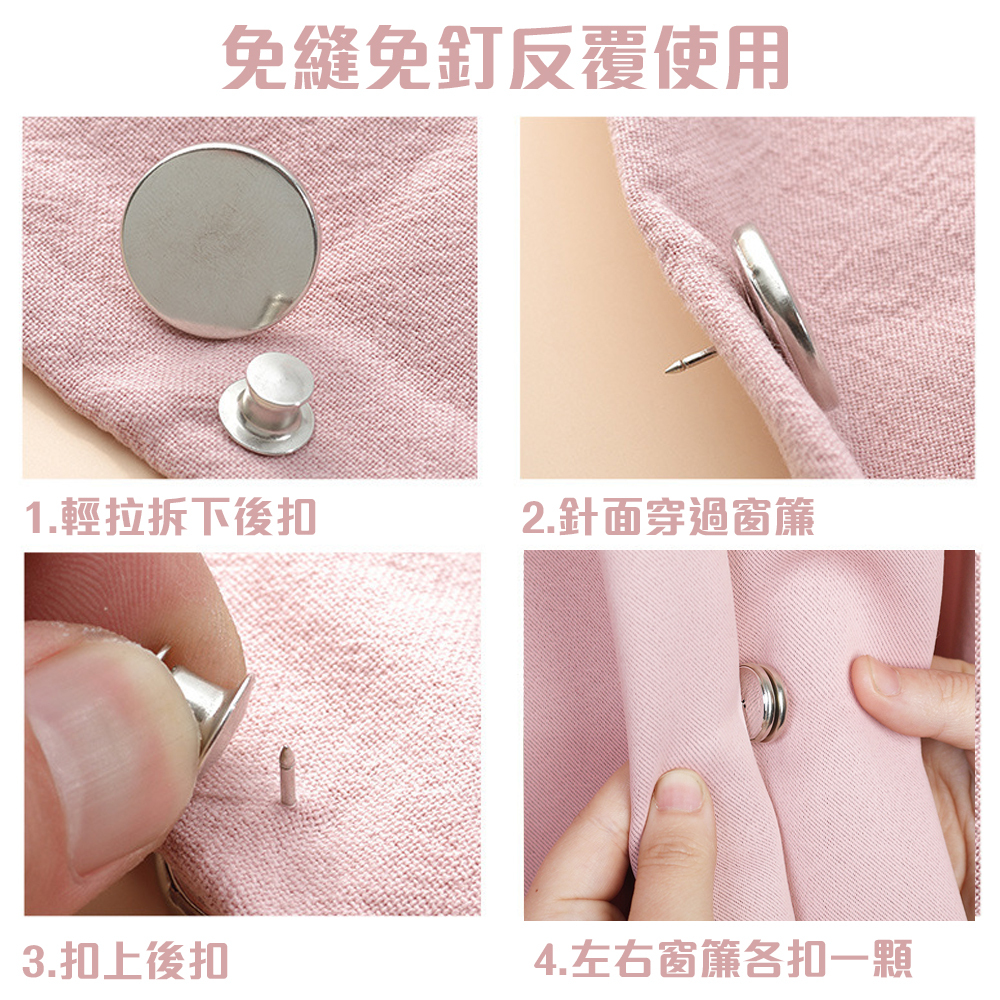 免縫免釘反覆使用

1.輕拉拆下後扣

2.針面穿過窗簾

3.扣上後扣

4.左右窗簾各扣一顆