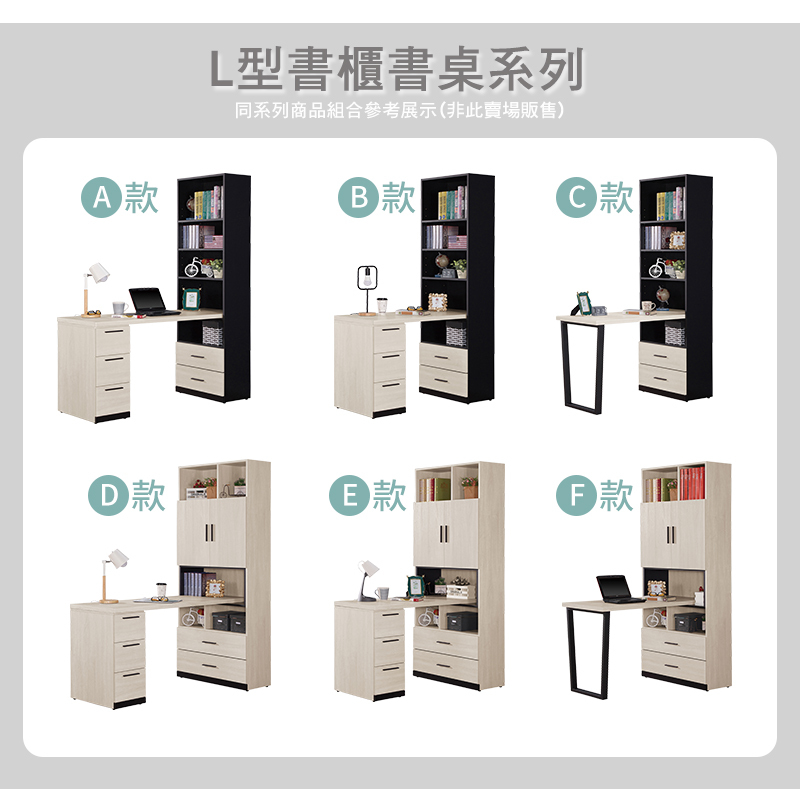 L型書櫃書桌系列
同系列商品組合參考展示(非此賣場販售)

A款

B款

C款

D款

E款

F款