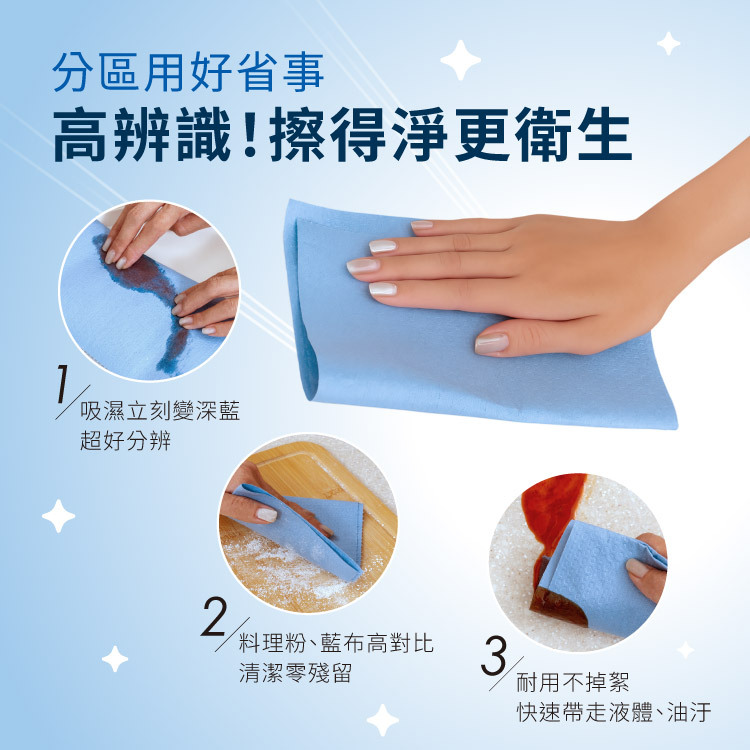 分區用好省事
高辨識!擦得淨更衛生

1
吸濕立刻變深藍
超好分辨

2
料理粉、藍布高對比
清潔零殘留

3
耐用不掉絮
快速帶走液體、油汙