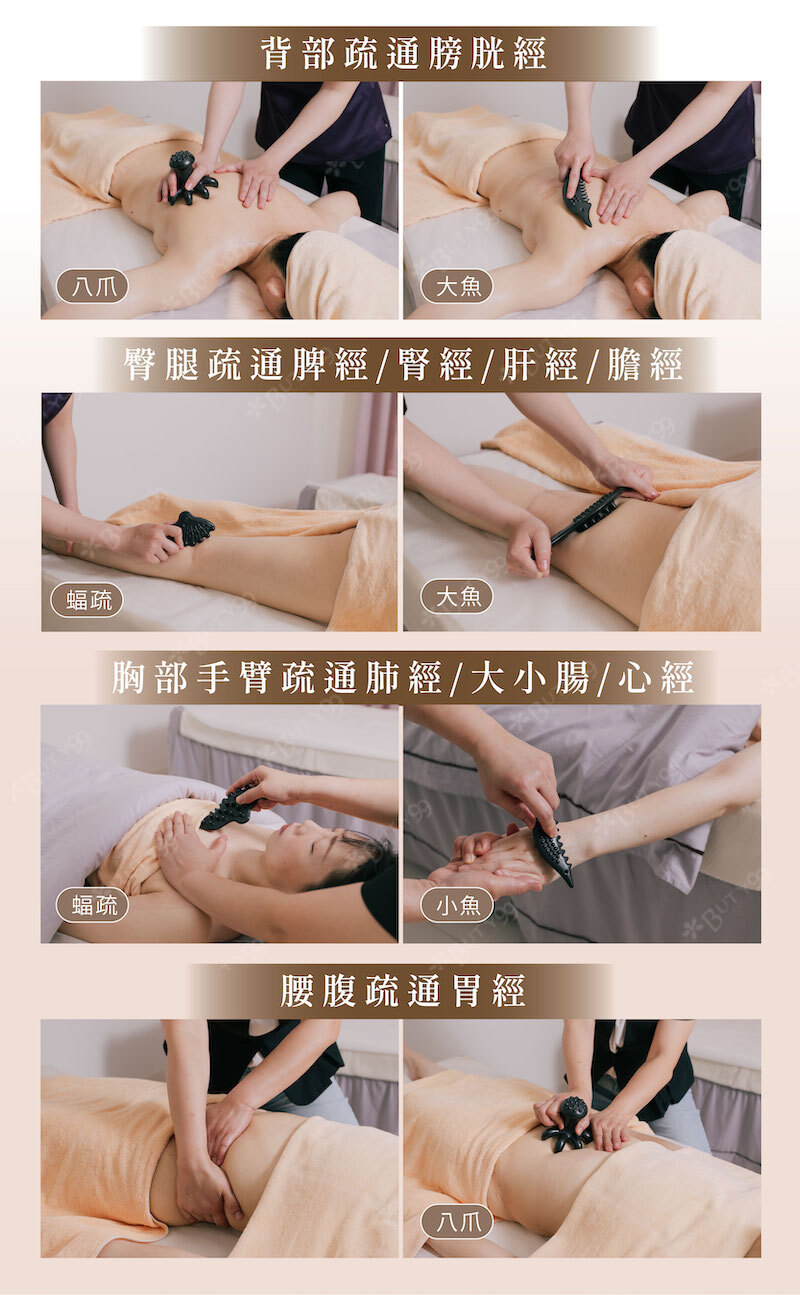 背部疏通膀胱經

八爪

大魚

臀腿疏通脾經/腎經/肝經/膽經

蝠疏

大魚

胸部手臂疏通肺經/大小腸/心經

蝠疏

小魚

腰腹疏通胃經

八爪