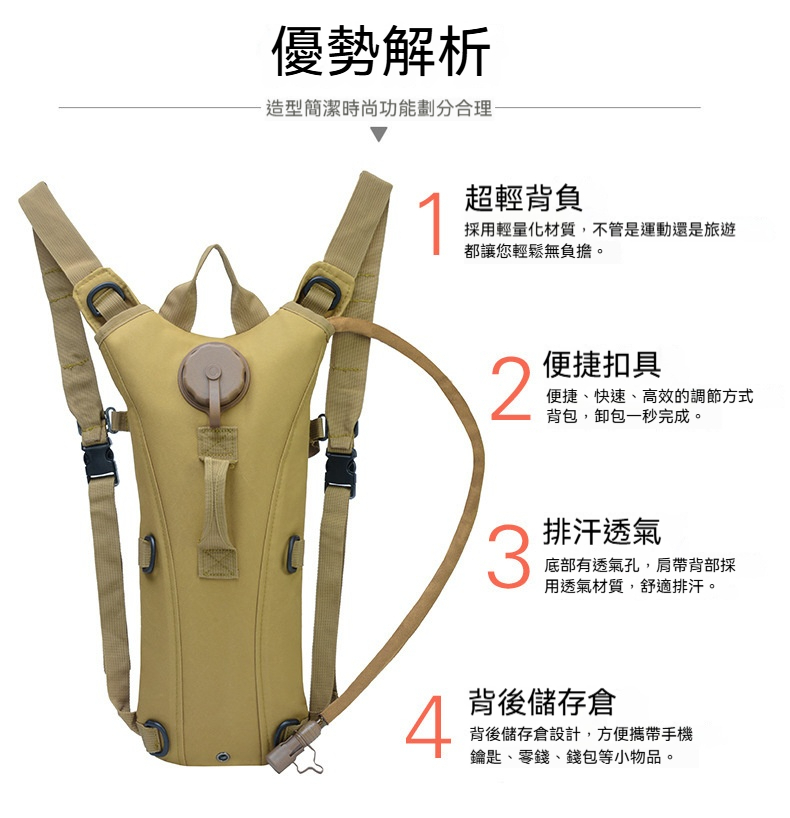 優勢解析

造型簡潔時尚功能劃分合理

1 超輕背負
採用輕量化材質，不管是運動還是旅遊都讓您輕鬆無負擔。

2 便捷扣具
便捷、快速、高效的調節方式背包，卸包一秒完成。

3 排汗透氣
底部有透氣孔，肩帶背部採用透氣材質，舒適排汗。

4 背後儲存倉
背後儲存倉設計，方便攜帶手機鑰匙、零錢、錢包等小物品。