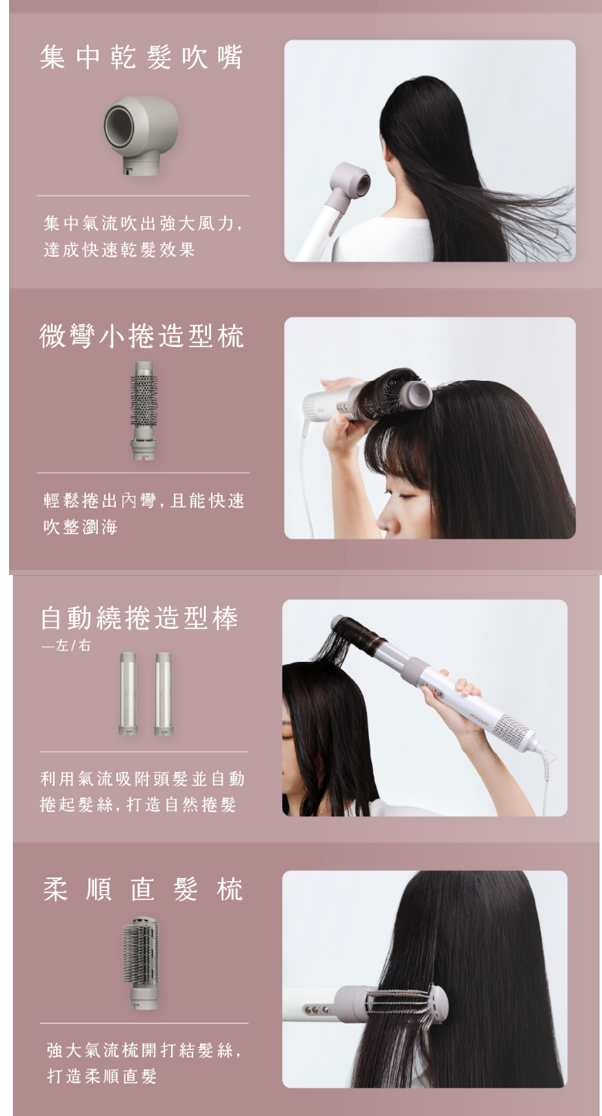 集中乾髮吹嘴

集中氣流吹出強大風力,達成快速乾髮效果

微彎小捲造型梳

輕鬆捲出內彎,且能快速吹整瀏海

自動繞捲造型棒

—左/右

利用氣流吸附頭髮並自動捲起髮絲,打造自然捲髮

柔順直髮梳

強大氣流梳開打結髮絲,打造柔順直髮