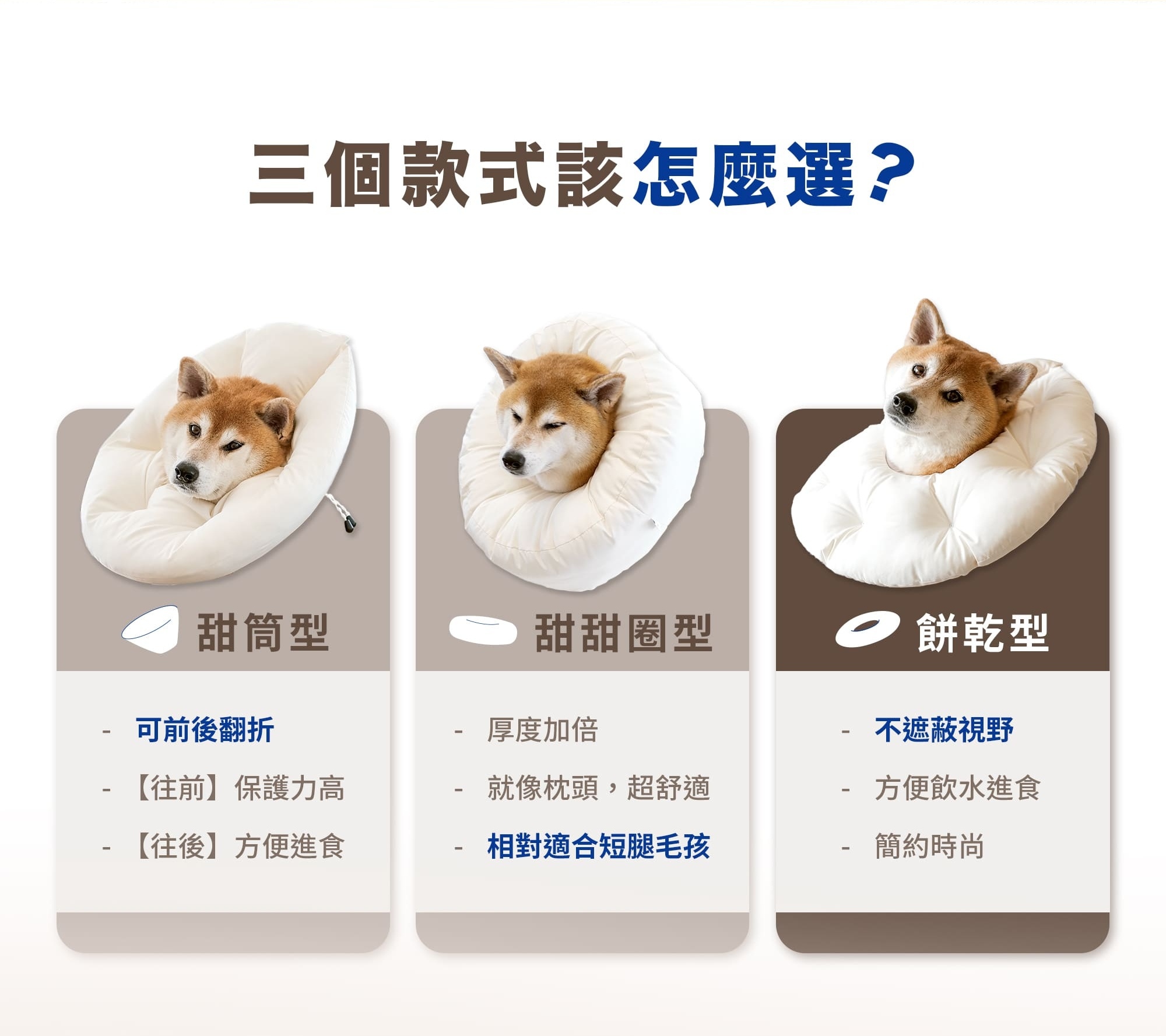 三個款式該怎麼選？

甜筒型

- 可前後翻折
- 【往前】保護力高
- 【往後】方便進食

甜甜圈型

- 厚度加倍
- 就像枕頭，超舒適
- 相對適合短腿毛孩

餅乾型

- 不遮蔽視野
- 方便飲水進食
- 簡約時尚