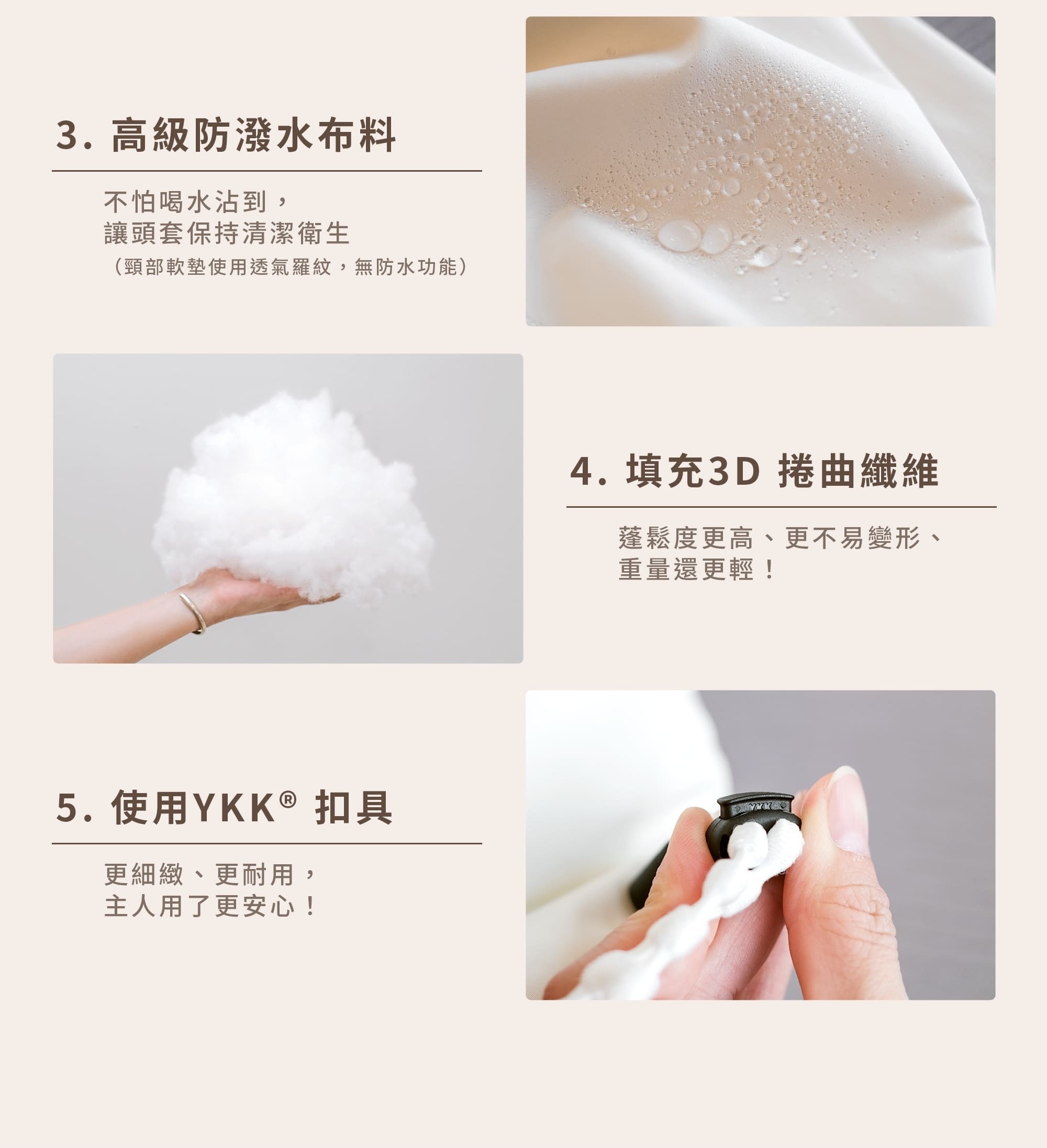 3. 高級防潑水布料

不怕喝水沾到，
讓頭套保持清潔衛生
（頸部軟墊使用透氣羅紋，無防水功能）

4. 填充3D 捲曲纖維

蓬鬆度更高、更不易變形、
重量還更輕！

5. 使用YKK® 扣具

更細緻、更耐用，
主人用了更安心！

YKK