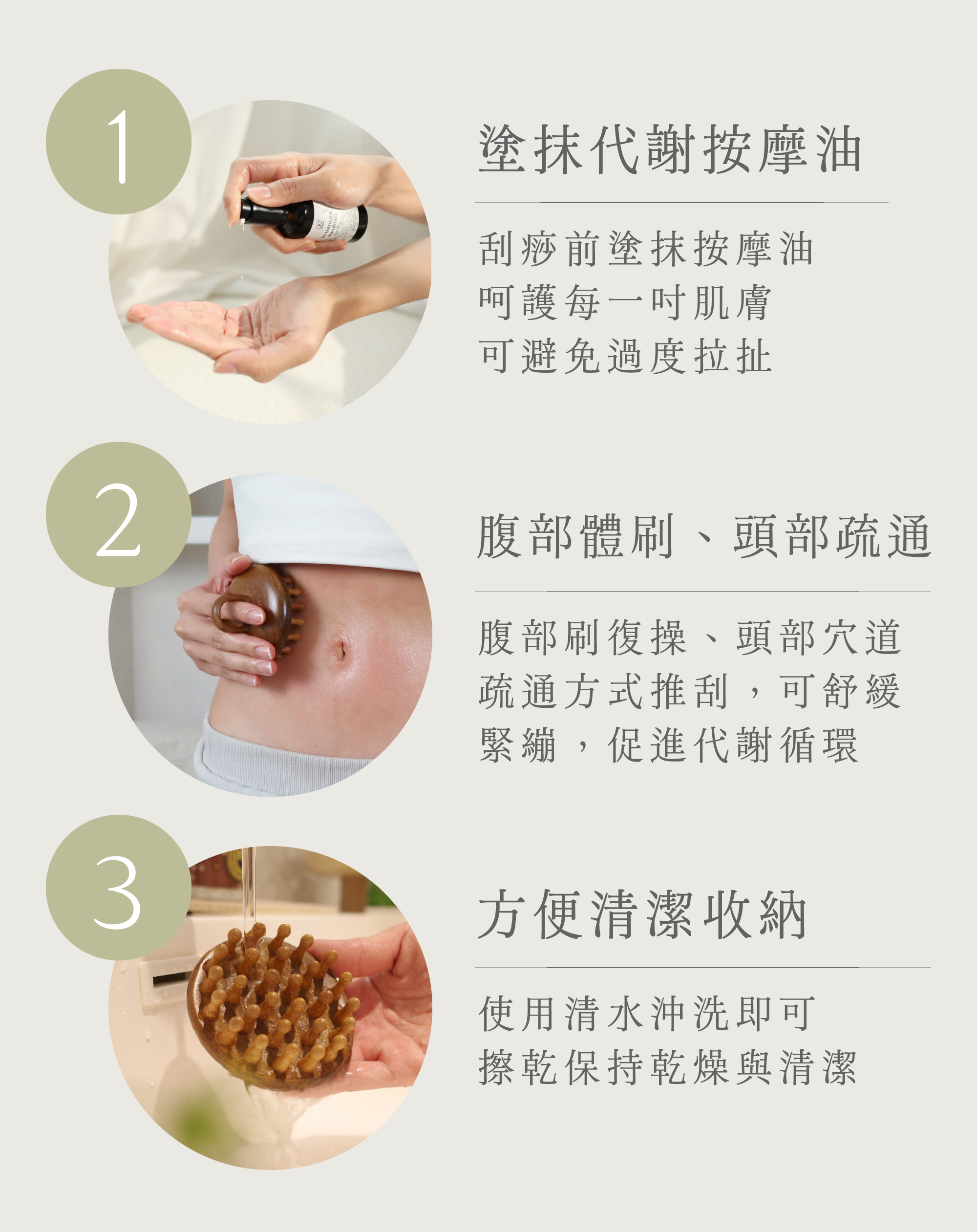 1

塗抹代謝按摩油

刮痧前塗抹按摩油
呵護每一吋肌膚
可避免過度拉扯

2

腹部體刷、頭部疏通

腹部刷復操、頭部穴道疏通方式推刮，可舒緩緊繃，促進代謝循環

3

方便清潔收納

使用清水沖洗即可
擦乾保持乾燥與清潔