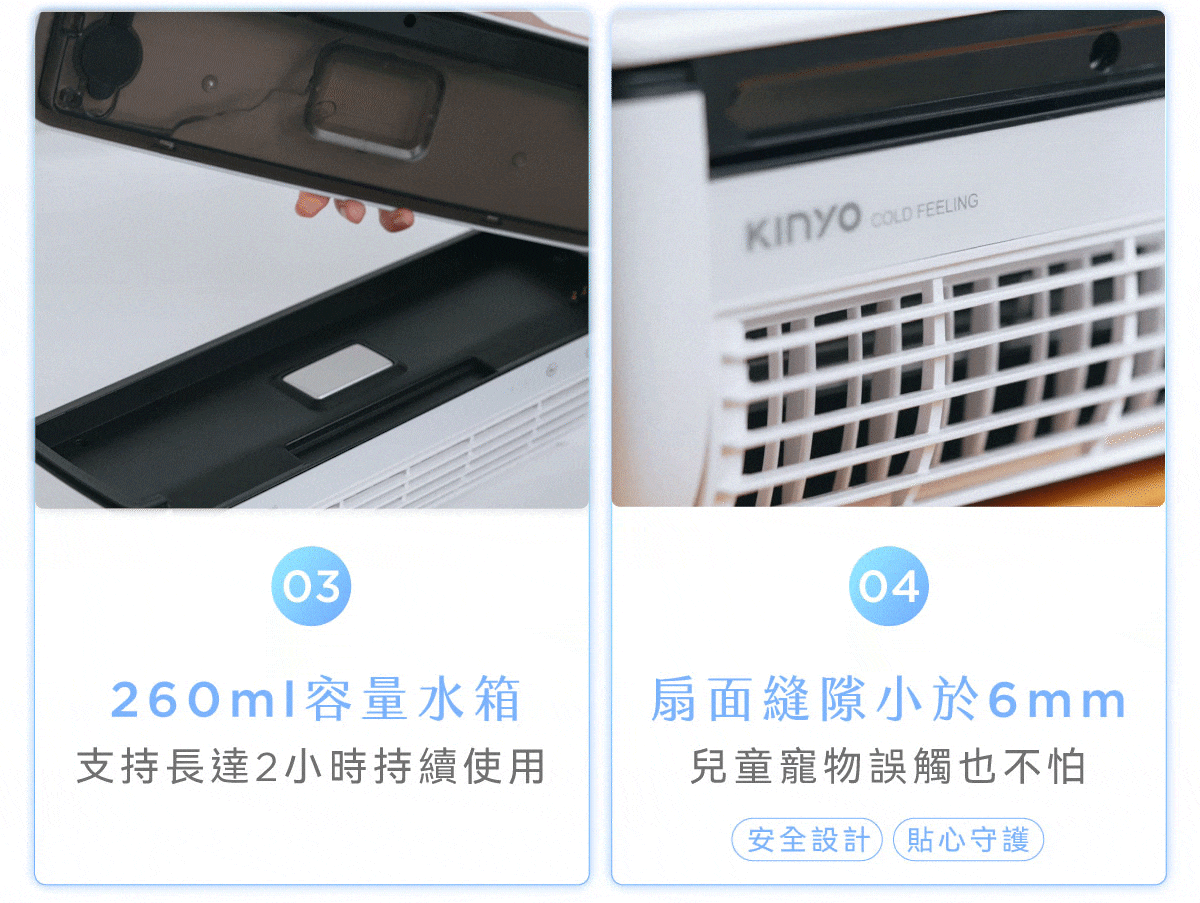 03

260ml容量水箱

支持長達2小時持續使用

KINYO COLD FEELING

04

扇面縫隙小於6mm

兒童寵物誤觸也不怕

安全設計 貼心守護